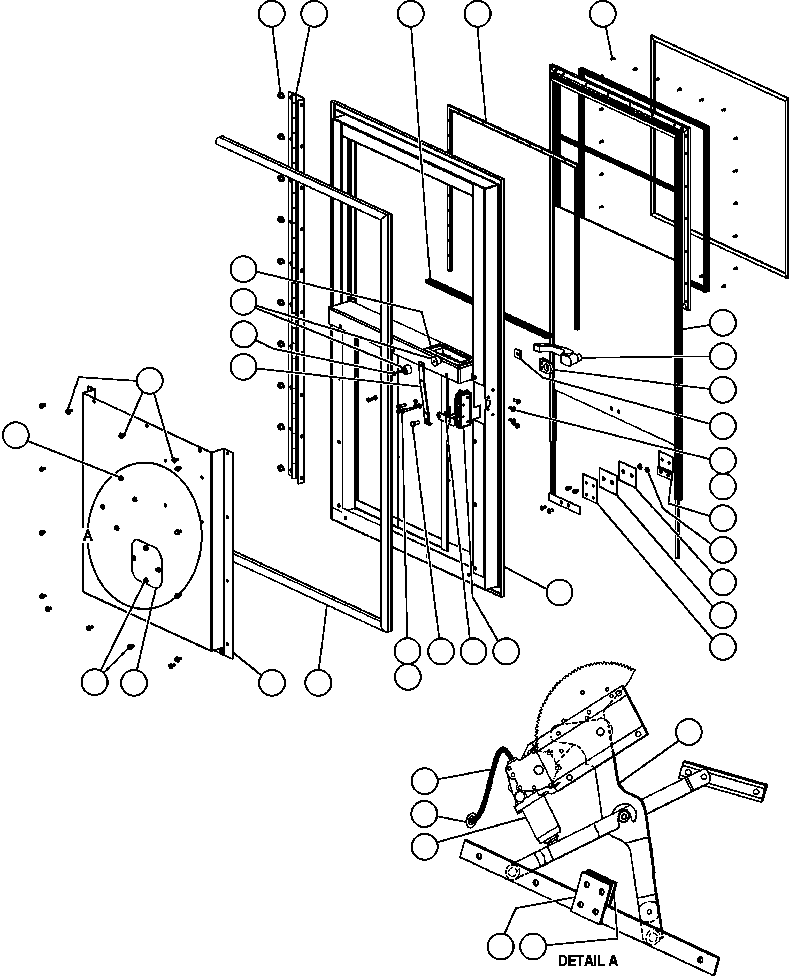 A

DETAIL A