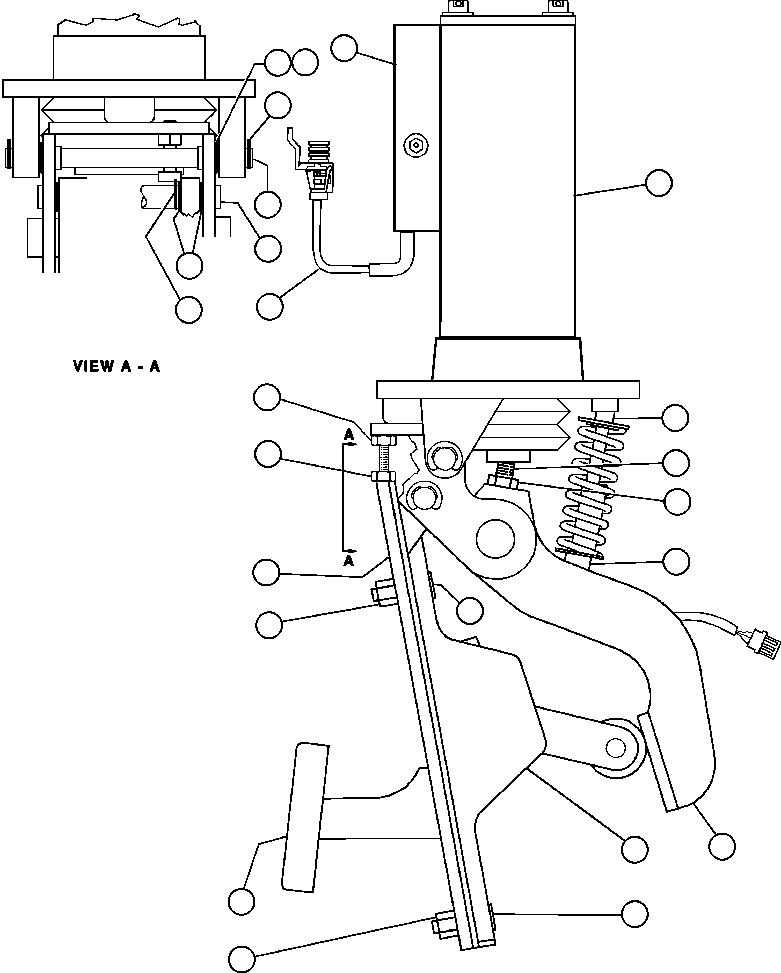 VIEW A - A

A

A