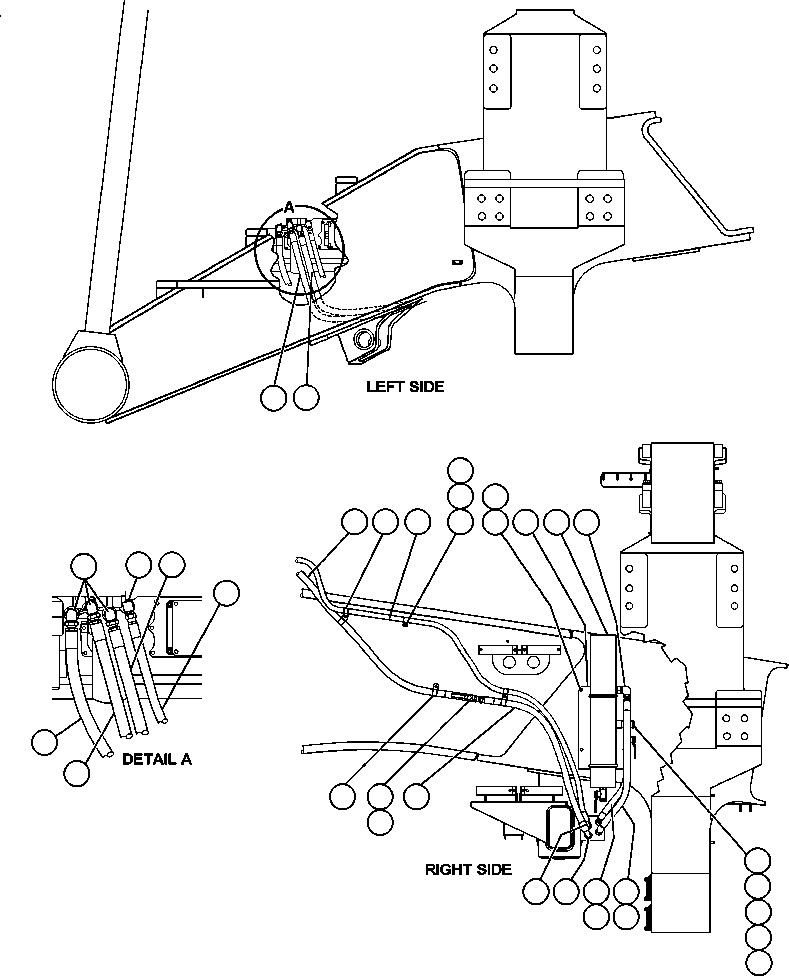 A

LEFT SIDE

DETAIL A

RIGHT SIDE