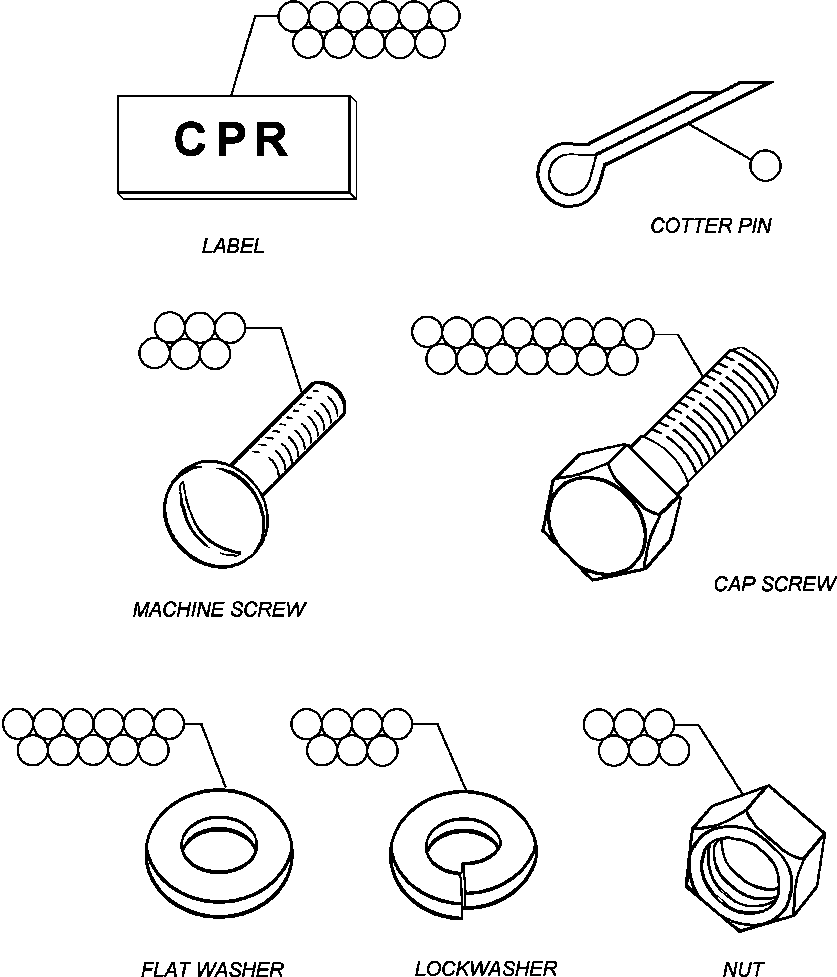 CPR

LABEL

COTTER PIN

MACHINE SCREW

CAP SCREW

FLAT WASHER

LOCKWASHER

NUT