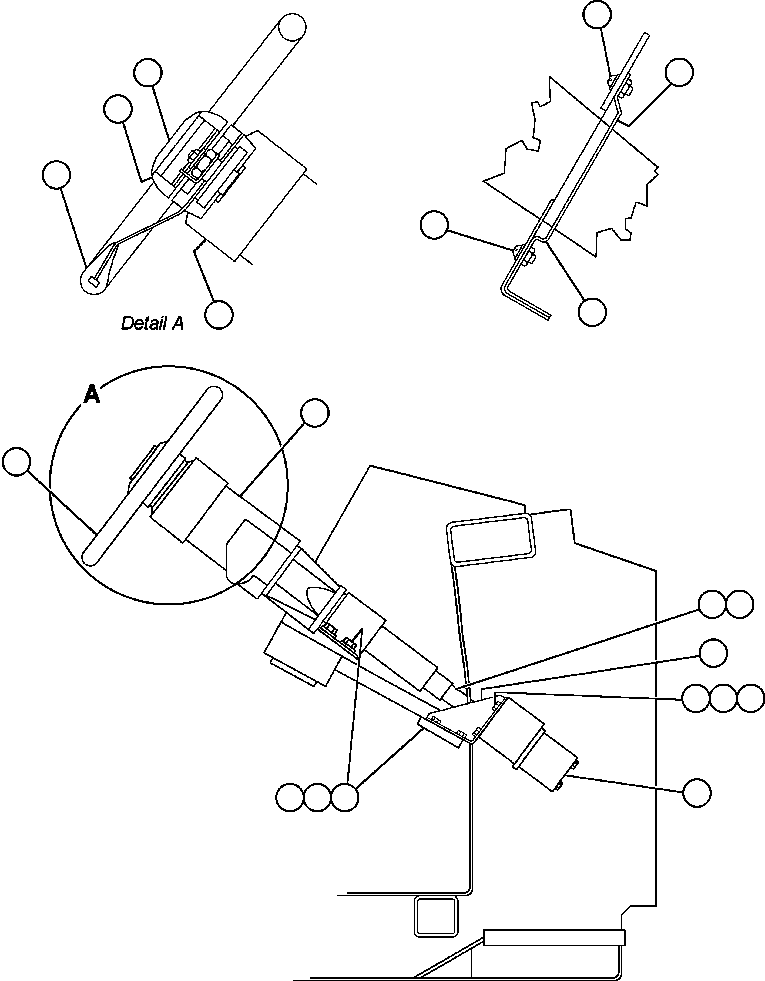 Detail A

A