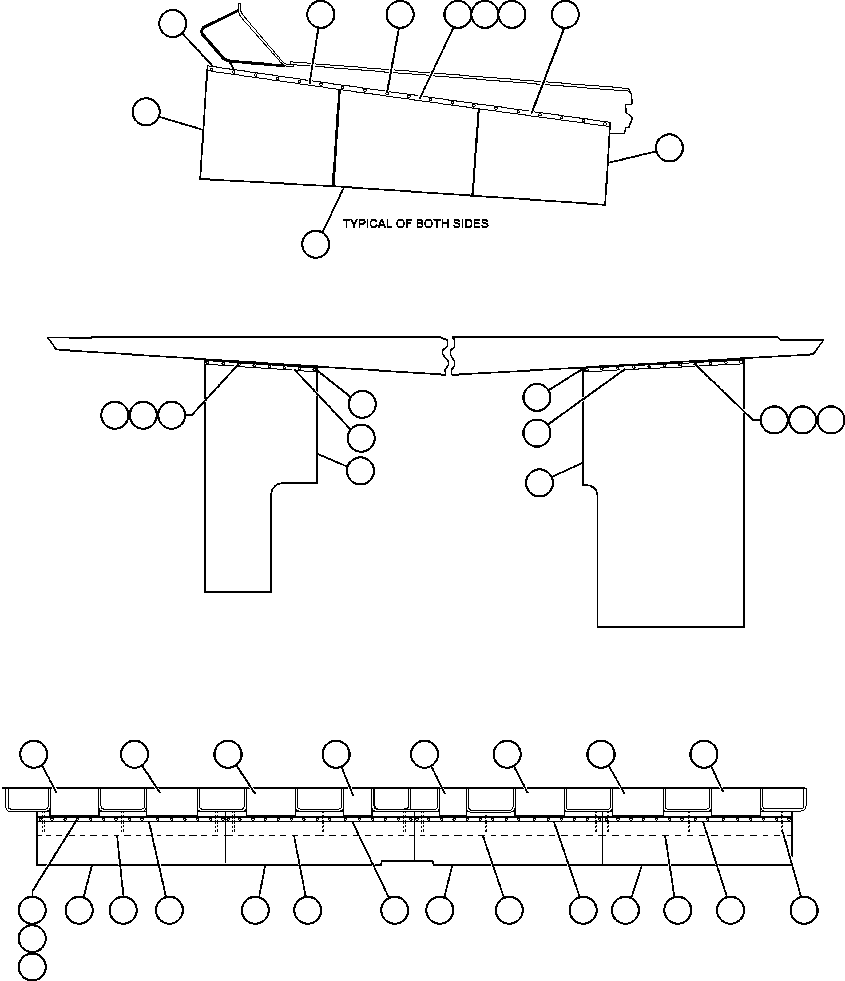 TYPICAL OF BOTH SIDES