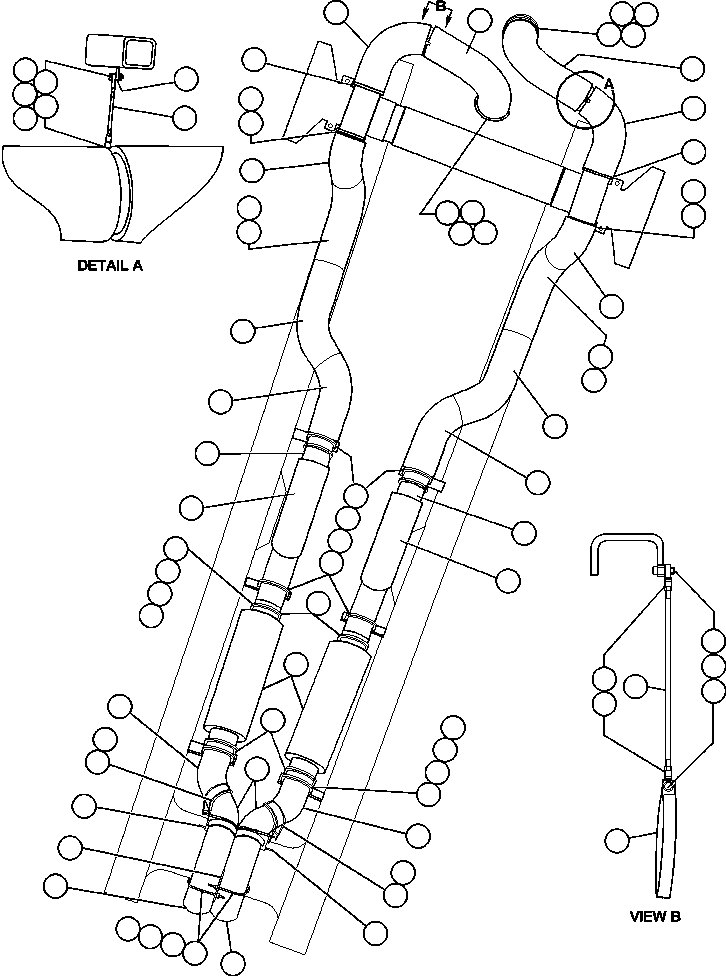 B

A

DETAIL A

VIEW B