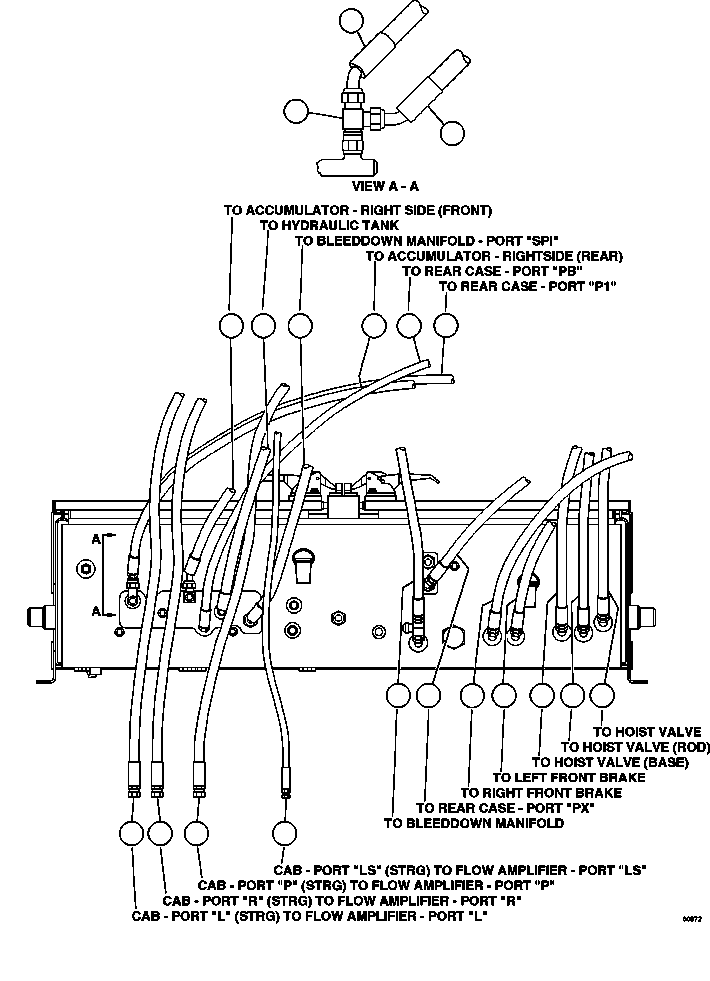 VIEW A - A

TO ACCUMULATOR - RIGHT SIDE (FRONT)
TO HYDRAULIC TANK
TO BLEEDDOWN MANIFOLD - PORT "SPI"
TO ACCUMULATOR - RIGHTSIDE (REAR)
TO REAR CASE - PORT "PB"
TO REAR CASE - PORT "P1"

A
A

TO HOIST VALVE
TO HOIST VALVE (ROD)
TO HOIST VALVE (BASE)
TO LEFT FRONT BRAKE
TO RIGHT FRONT BRAKE
TO REAR CASE - PORT "PX"
TO BLEEDDOWN MANIFOLD

CAB - PORT "LS" (STRG) TO FLOW AMPLIFIER - PORT "LS"
CAB - PORT "P" (STRG) TO FLOW AMPLIFIER - PORT "P"
CAB - PORT "R" (STRG) TO FLOW AMPLIFIER - PORT "R"
CAB - PORT "L" (STRG) TO FLOW AMPLIFIER - PORT "L"

00872