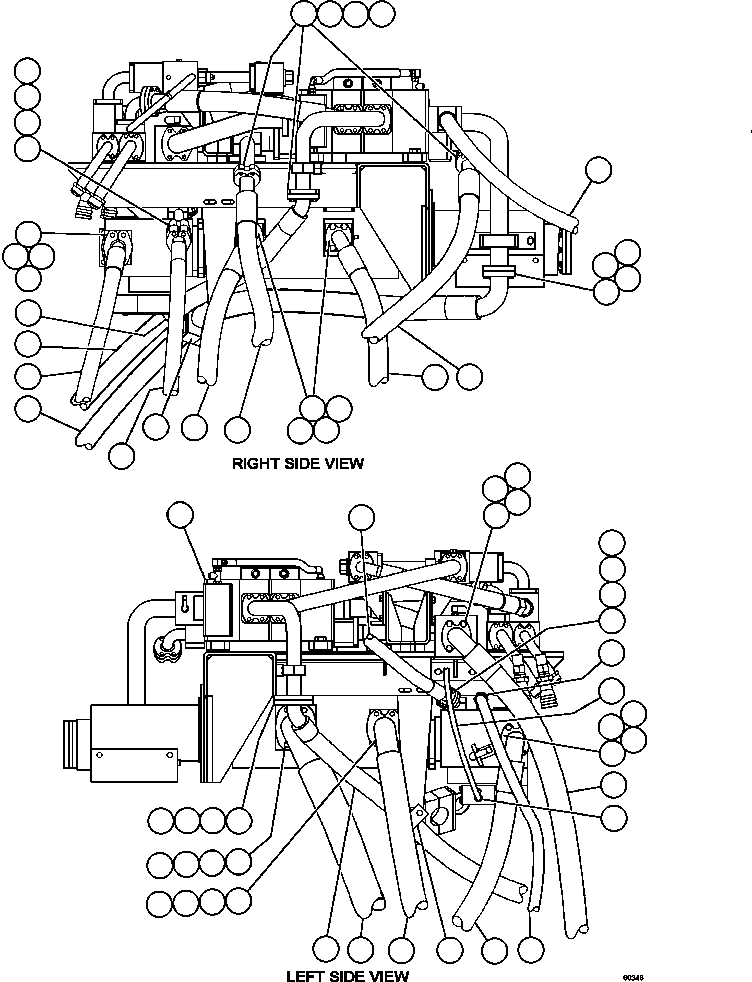 RIGHT SIDE VIEW

LEFT SIDE VIEW

60348