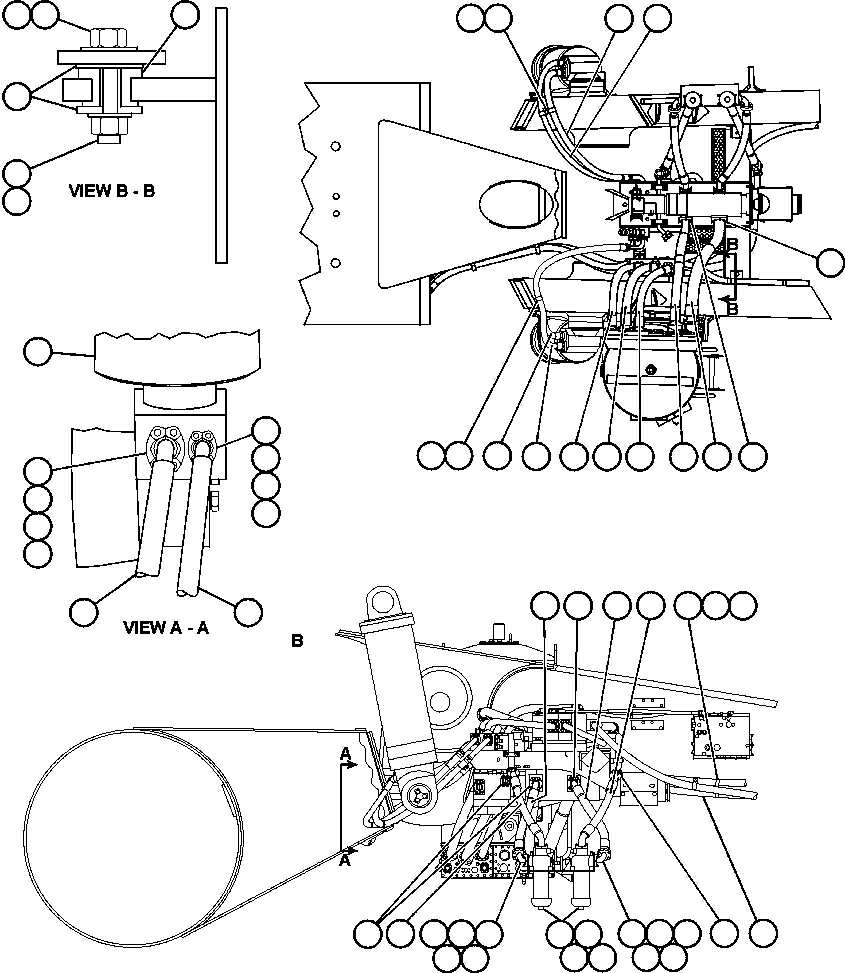 VIEW B - B

B

B

VIEW A - A

B

A

A