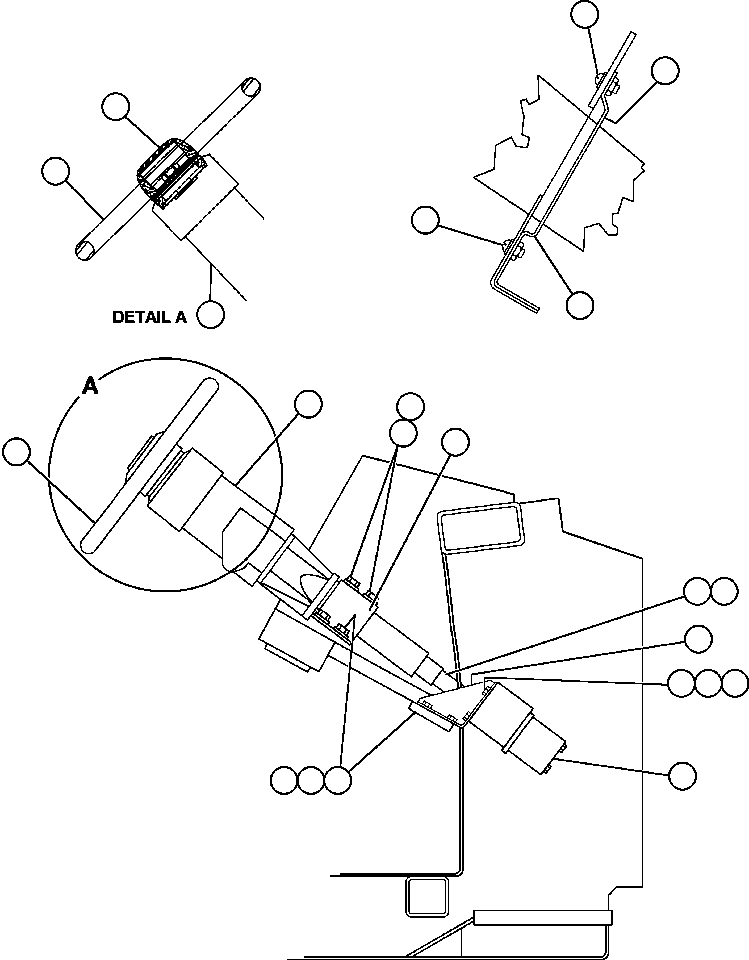 DETAIL A

A