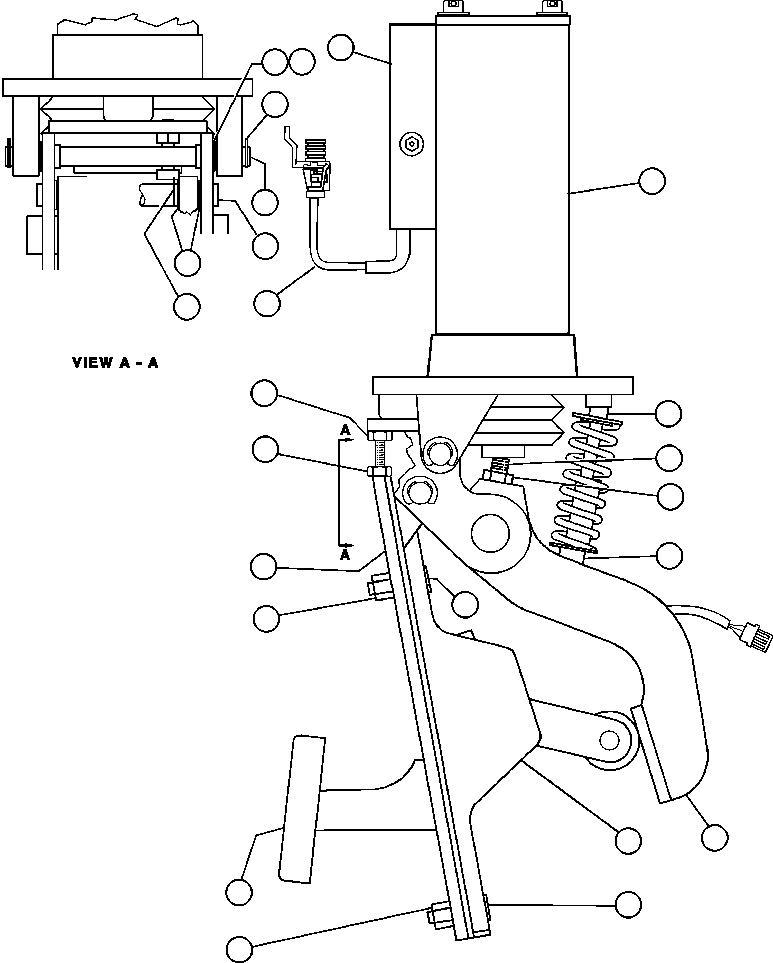 VIEW A - A

A

A