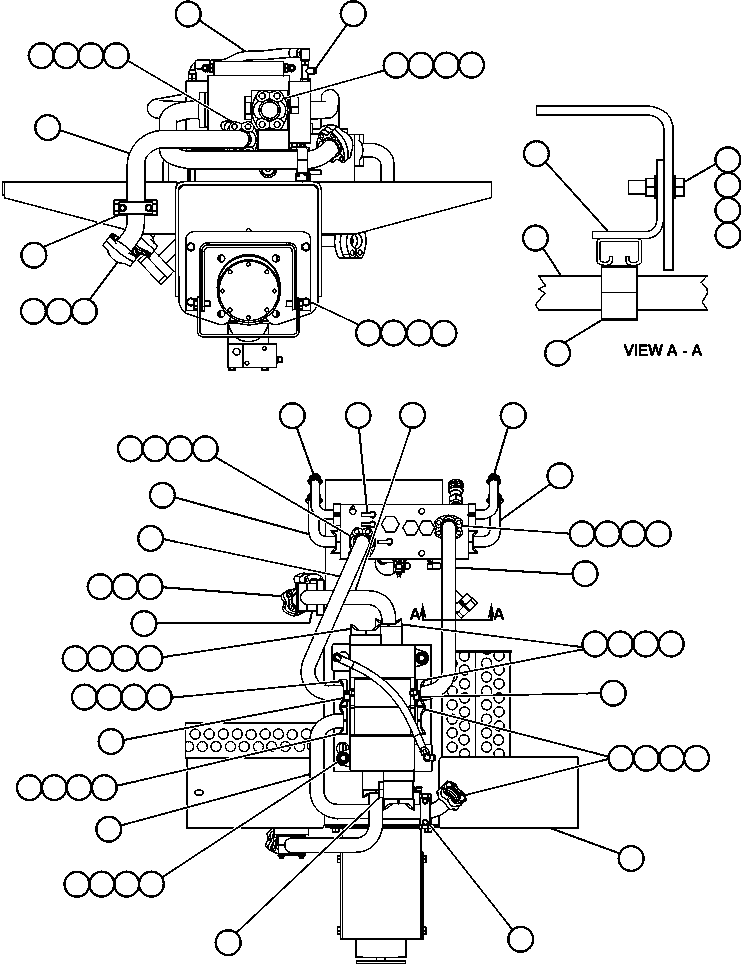 VIEW A - A

A

A