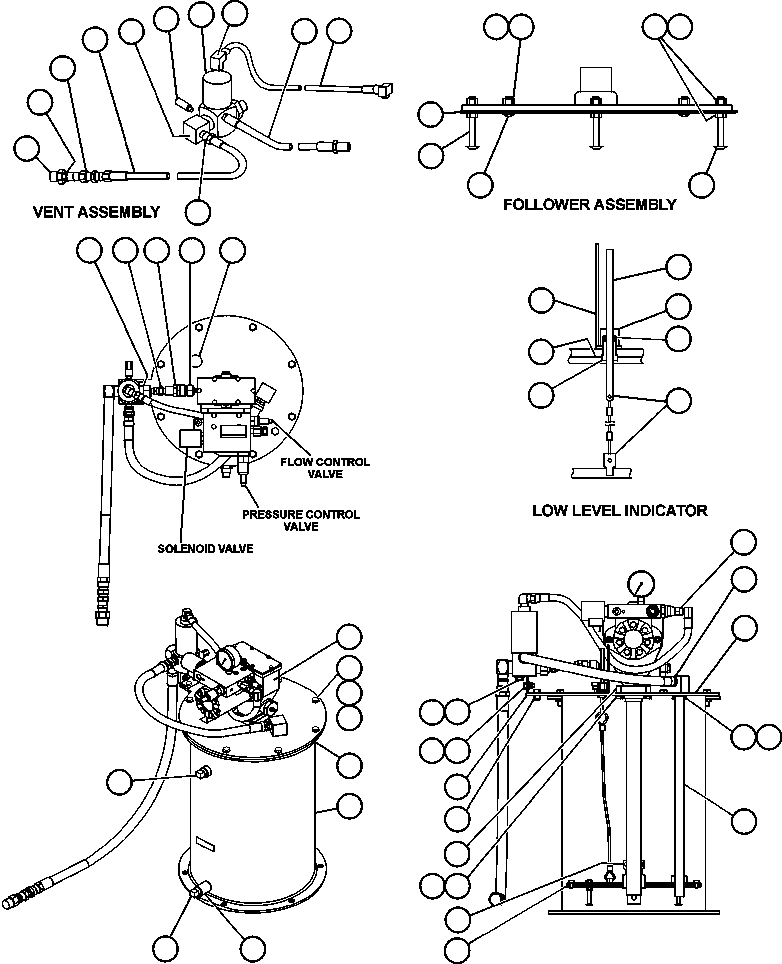 VENT ASSEMBLY

FOLLOWER ASSEMBLY

FLOW CONTROL VALVE

PRESSURE CONTROL VALVE

SOLENOID VALVE

LOW LEVEL INDICATOR