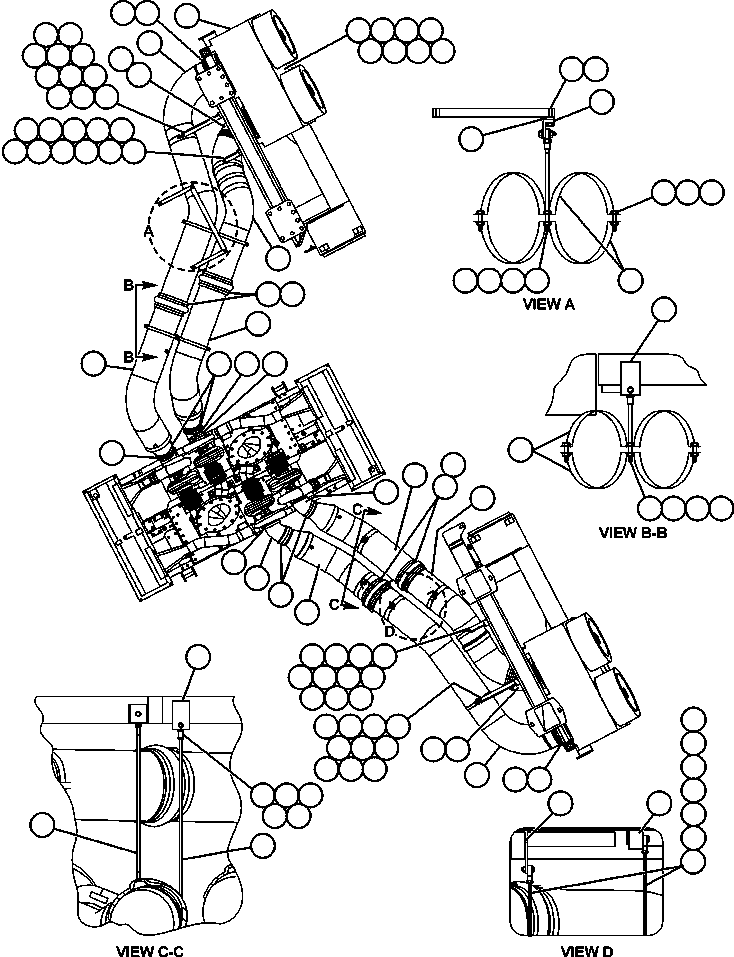 A
B
B
C
C
D
VIEW A
VIEW B-B
VIEW C-C
VIEW D