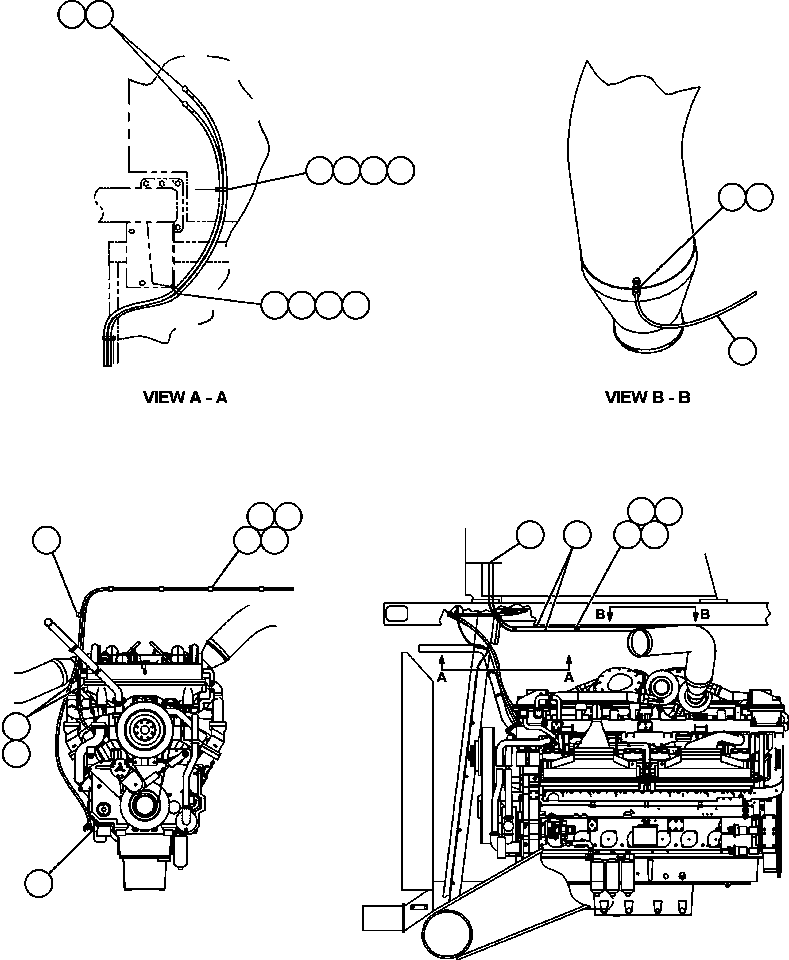 VIEW A - A

VIEW B - B

B

B

A

A