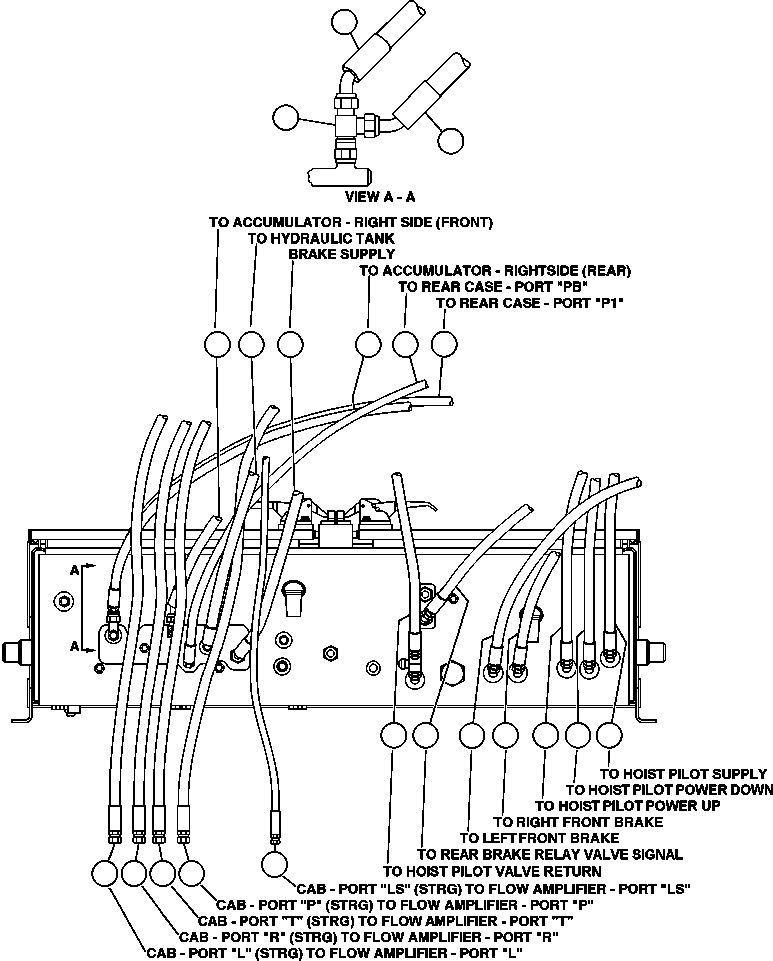 VIEW A - A

TO ACCUMULATOR - RIGHT SIDE (FRONT)
TO HYDRAULIC TANK
BRAKE SUPPLY
TO ACCUMULATOR - RIGHTSIDE (REAR)
TO REAR CASE - PORT "PB"
TO REAR CASE - PORT "P1"

A
A

TO HOIST PILOT SUPPLY
TO HOIST PILOT POWER DOWN
TO HOIST PILOT POWER UP
TO RIGHT FRONT BRAKE
TO LEFT FRONT BRAKE
TO REAR BRAKE RELAY VALVE SIGNAL
TO HOIST PILOT VALVE RETURN
CAB - PORT "LS" (STRG) TO FLOW AMPLIFIER - PORT "LS"
CAB - PORT "P" (STRG) TO FLOW AMPLIFIER - PORT "P"
CAB - PORT "T" (STRG) TO FLOW AMPLIFIER - PORT "T"
CAB - PORT "R" (STRG) TO FLOW AMPLIFIER - PORT "R"
CAB - PORT "L" (STRG) TO FLOW AMPLIFIER - PORT "L"