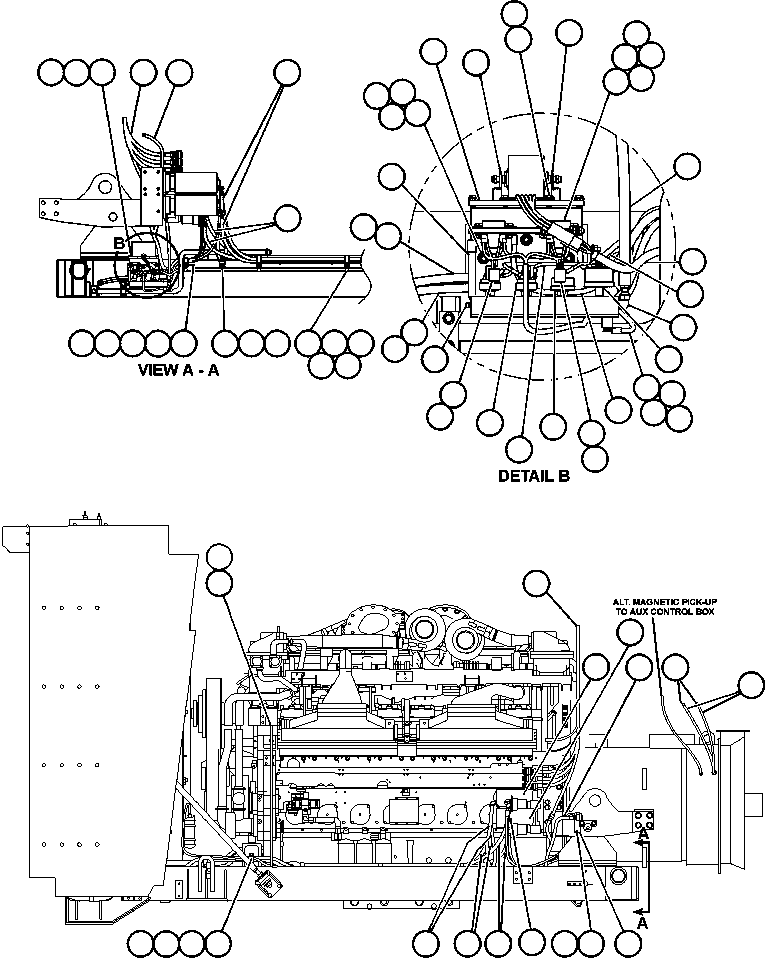 B

VIEW A - A

DETAIL B

ALT. MAGNETIC PICK-UP TO AUX CONTROL BOX

A

A