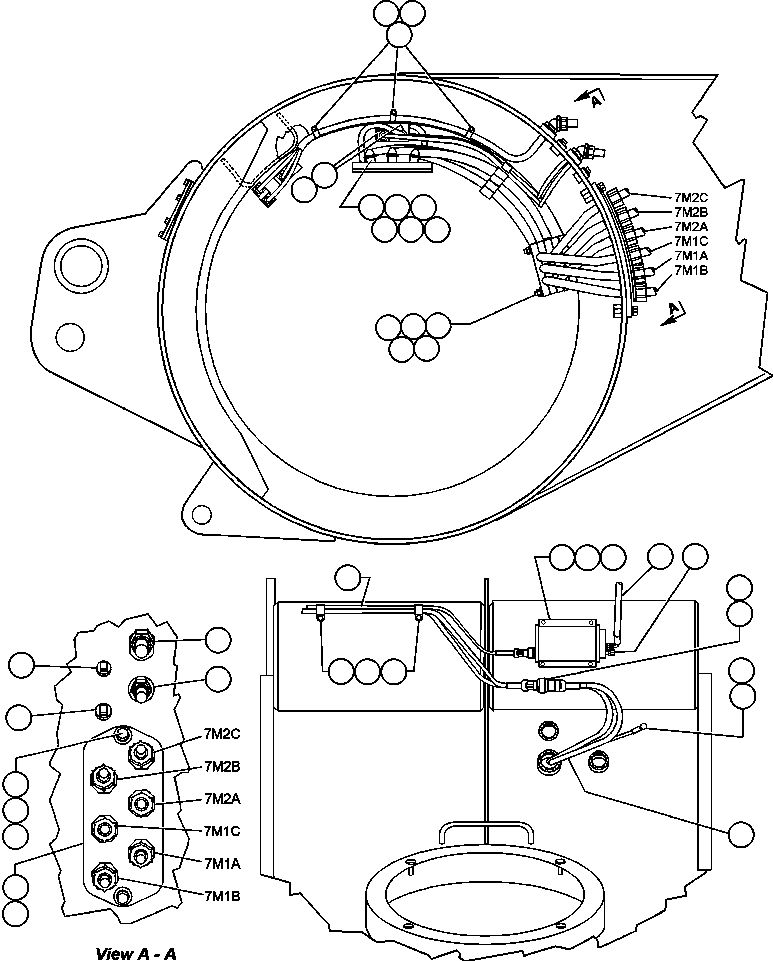 A

7M2C
7M2B
7M2A
7M1C
7M1A
7M1B

A

7M2C
7M2B
7M2A
7M1C
7M1A
7M1B

View A - A