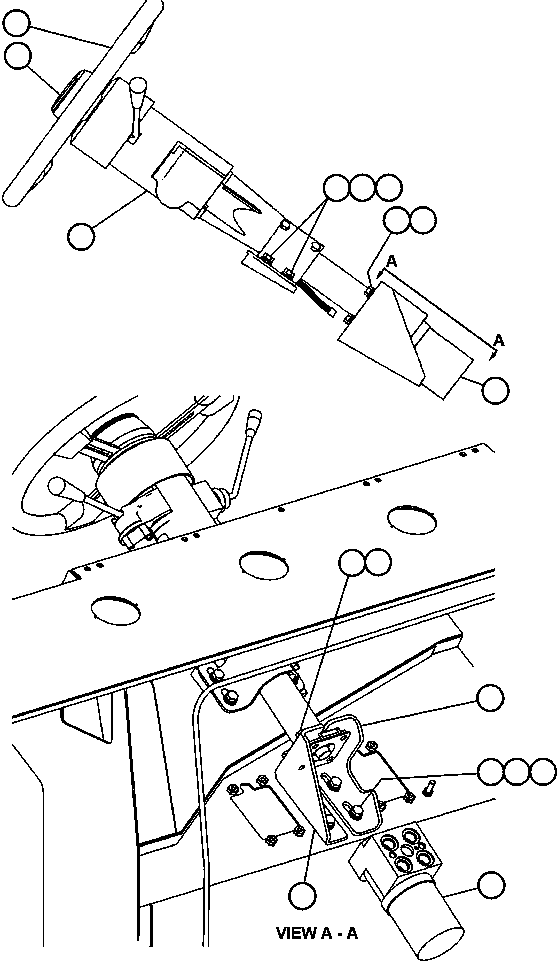 A
A
VIEW A - A