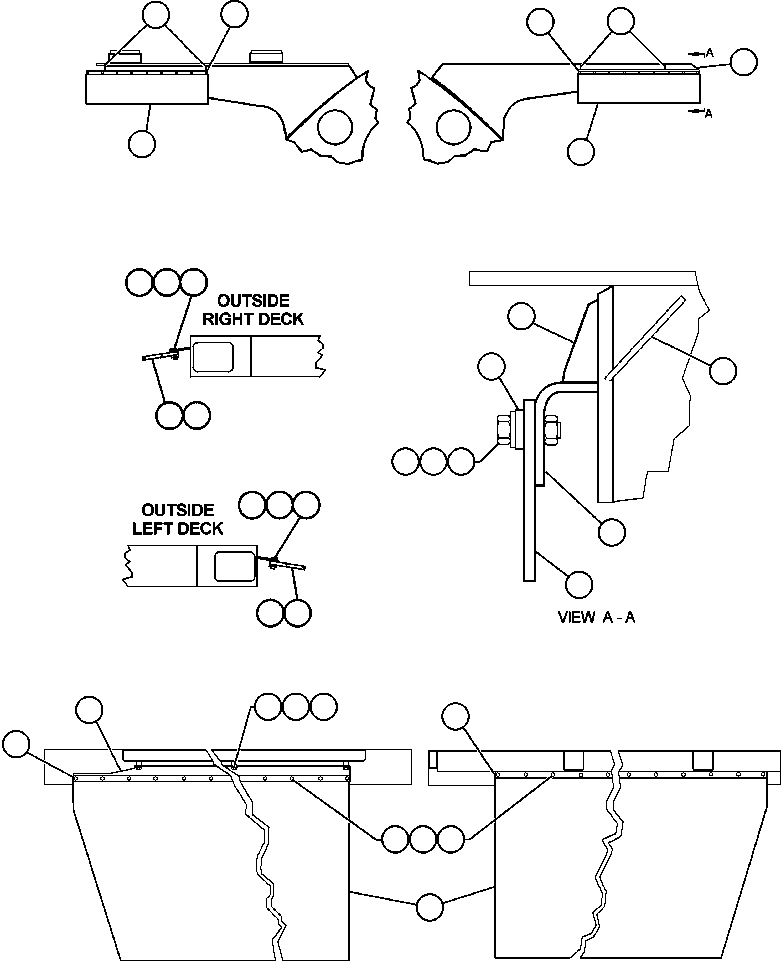 A
A

OUTSIDE
RIGHT DECK

OUTSIDE
LEFT DECK

VIEW A - A