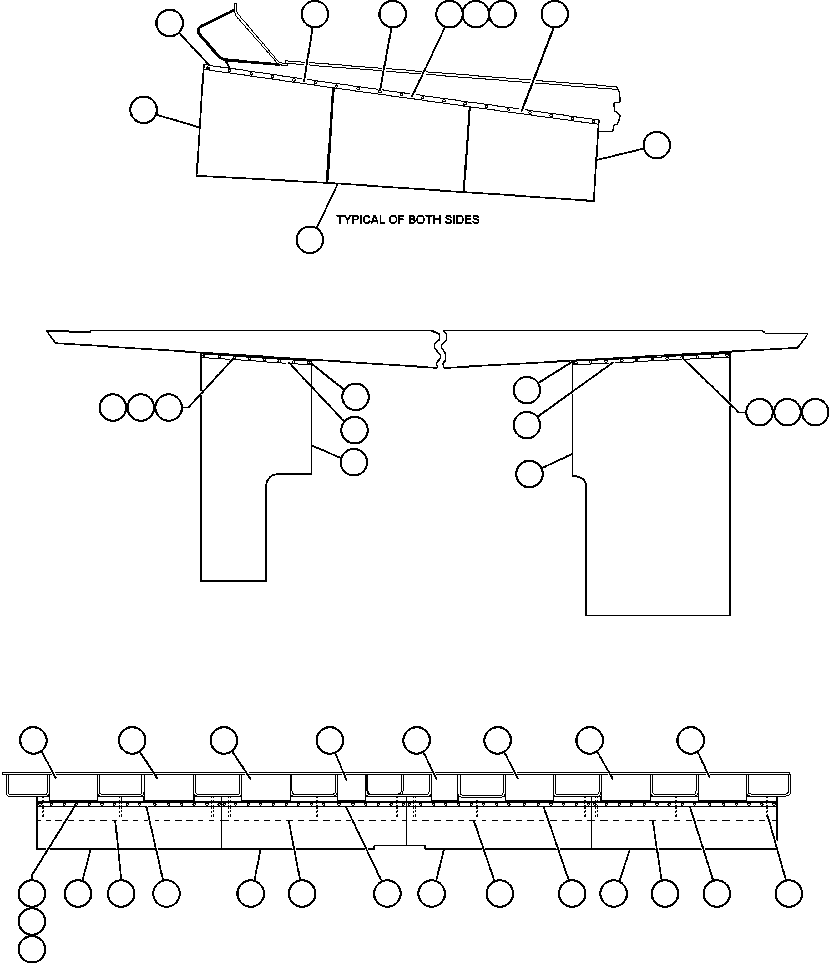 TYPICAL OF BOTH SIDES