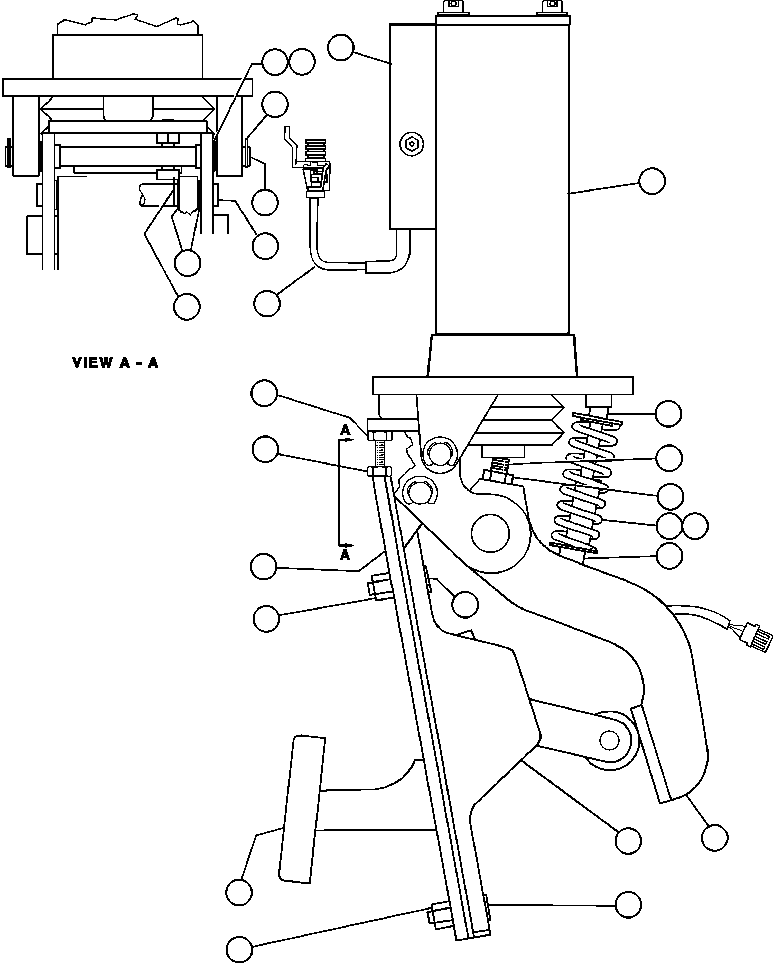 VIEW A - A

A

A