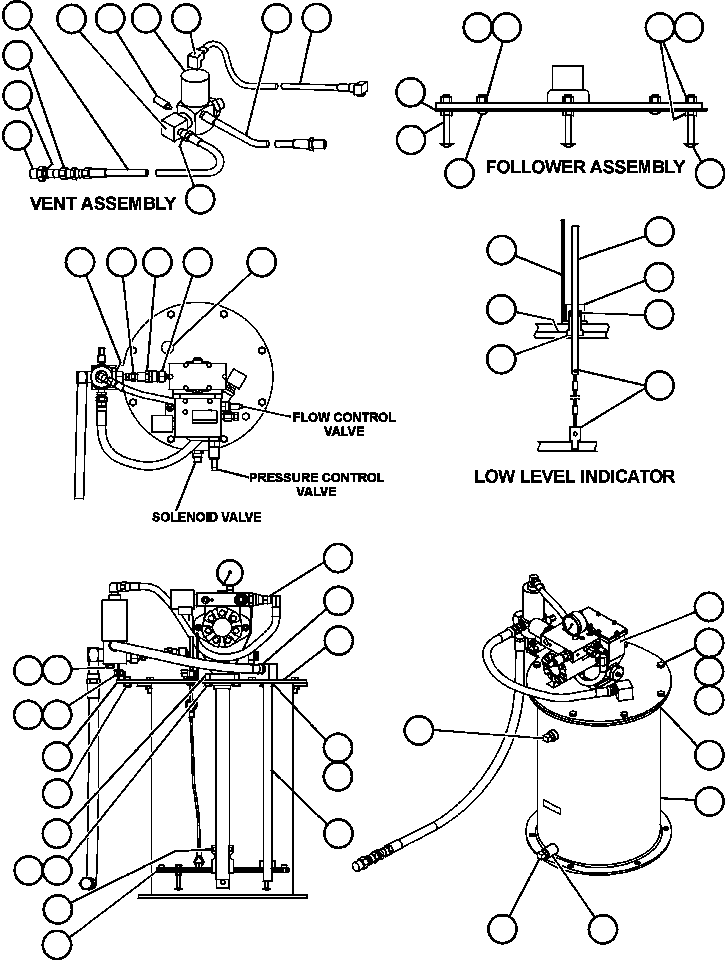 VENT ASSEMBLY

FOLLOWER ASSEMBLY

FLOW CONTROL VALVE

PRESSURE CONTROL VALVE

SOLENOID VALVE

LOW LEVEL INDICATOR