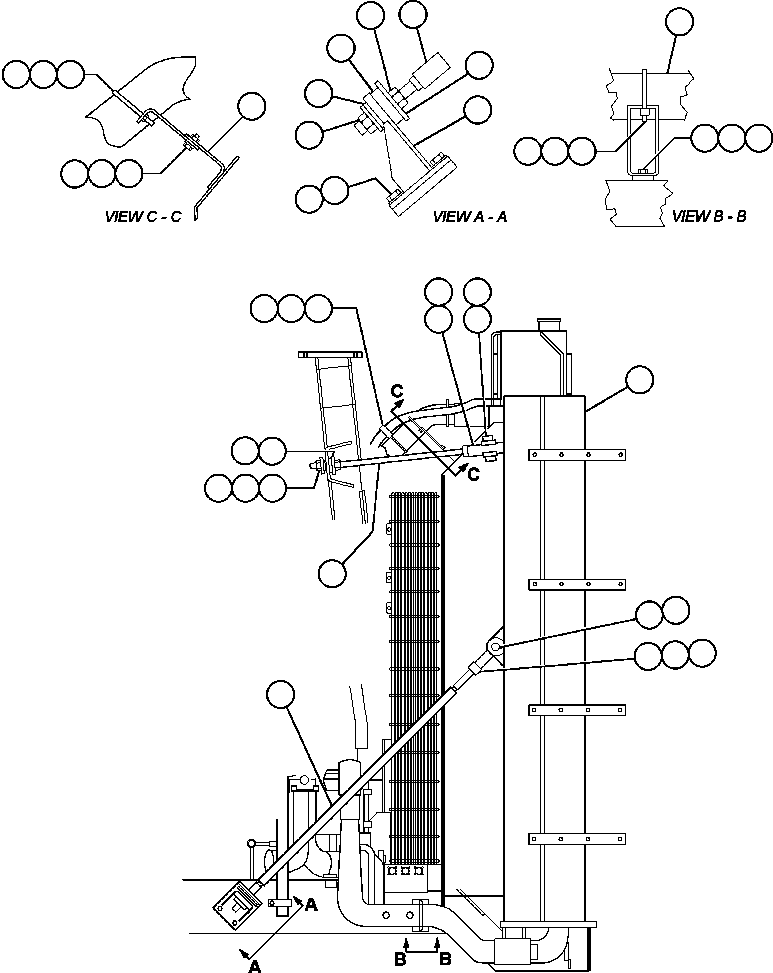 VIEW C - C

VIEW A - A

VIEW B - B

C

C

A

A

B

B