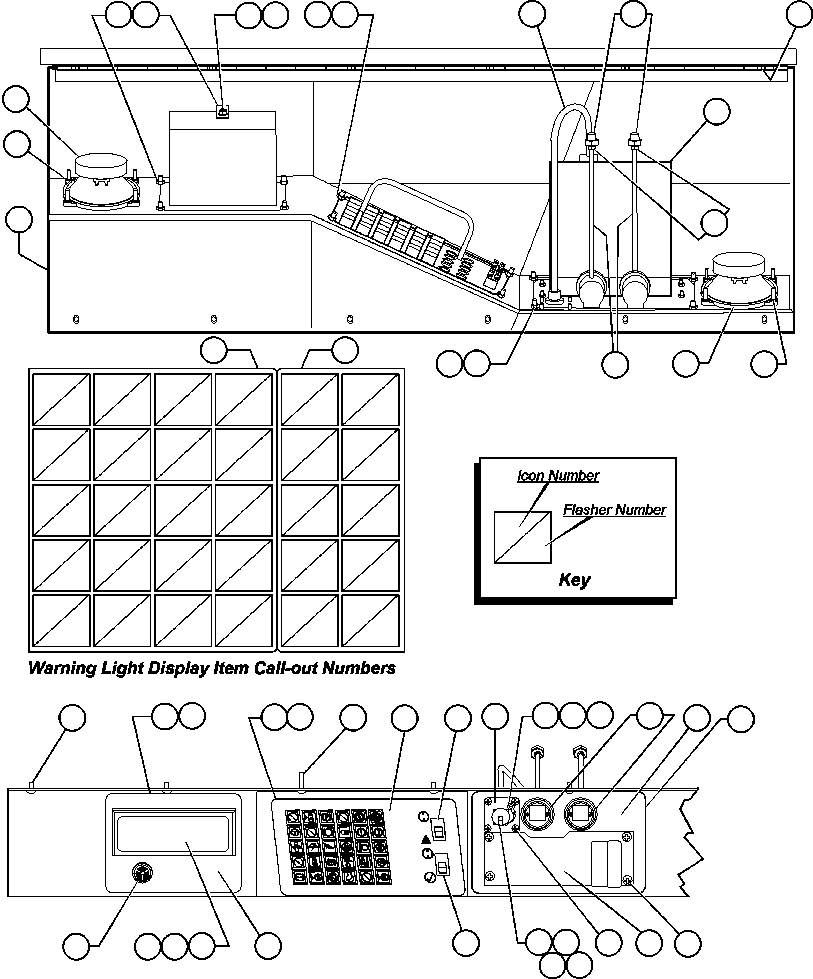 Icon Number
Flasher Number
Key
Warning Light Display Item Call-out Numbers