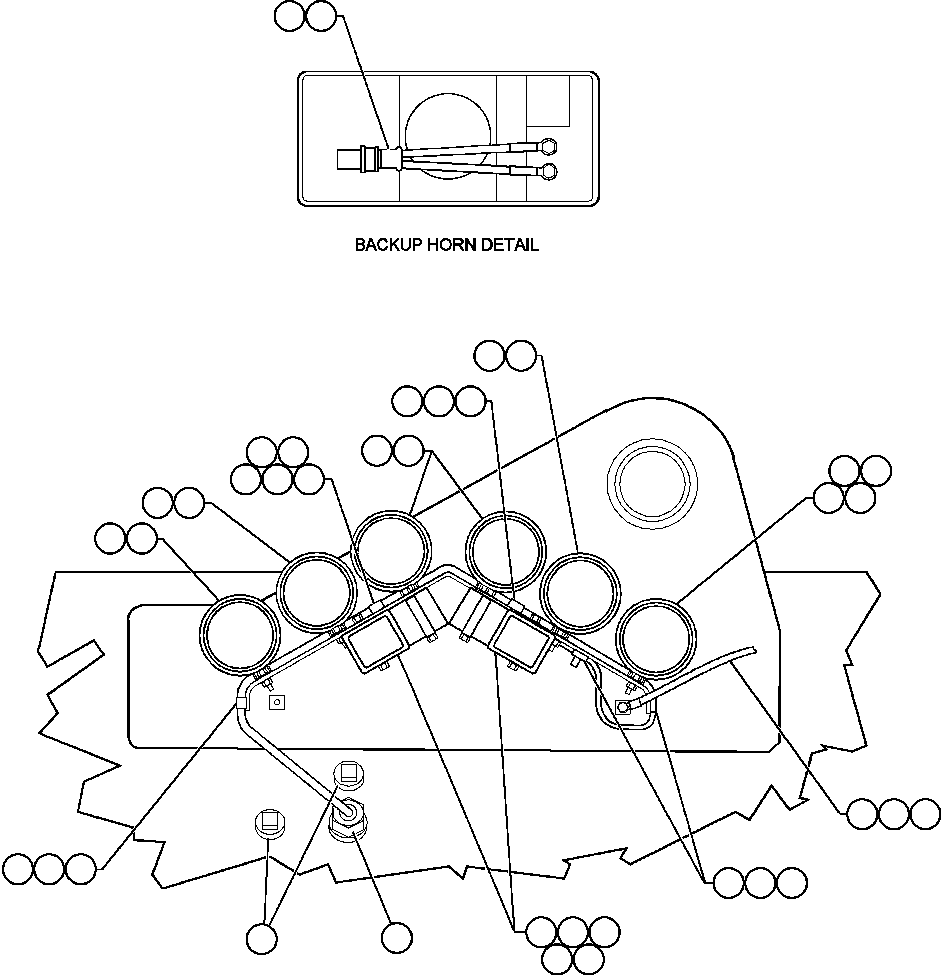 BACKUP HORN DETAIL