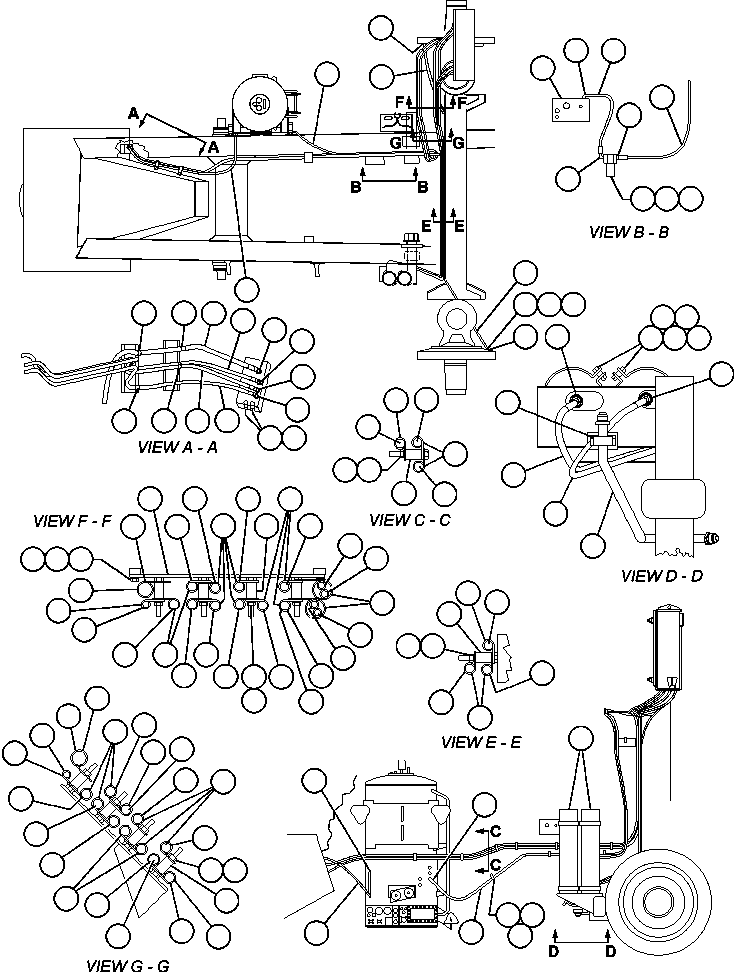 A
A
F
F
G
G
B
B
E
E

VIEW B - B

VIEW A - A

VIEW C - C

VIEW F - F

VIEW D - D

VIEW E - E

C
C

D
D

VIEW G - G