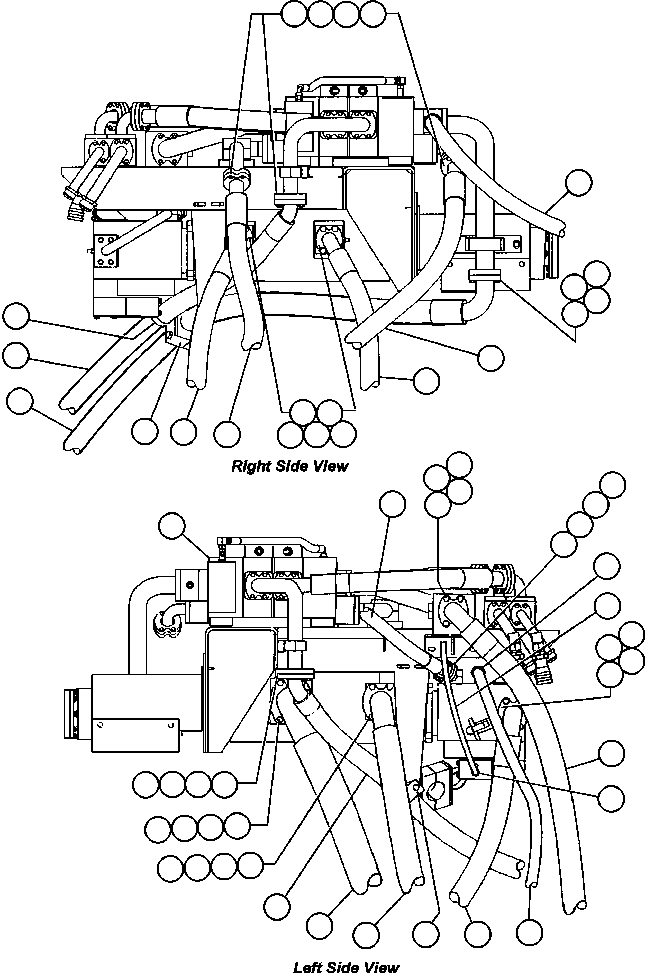 Right Side View

Left Side View