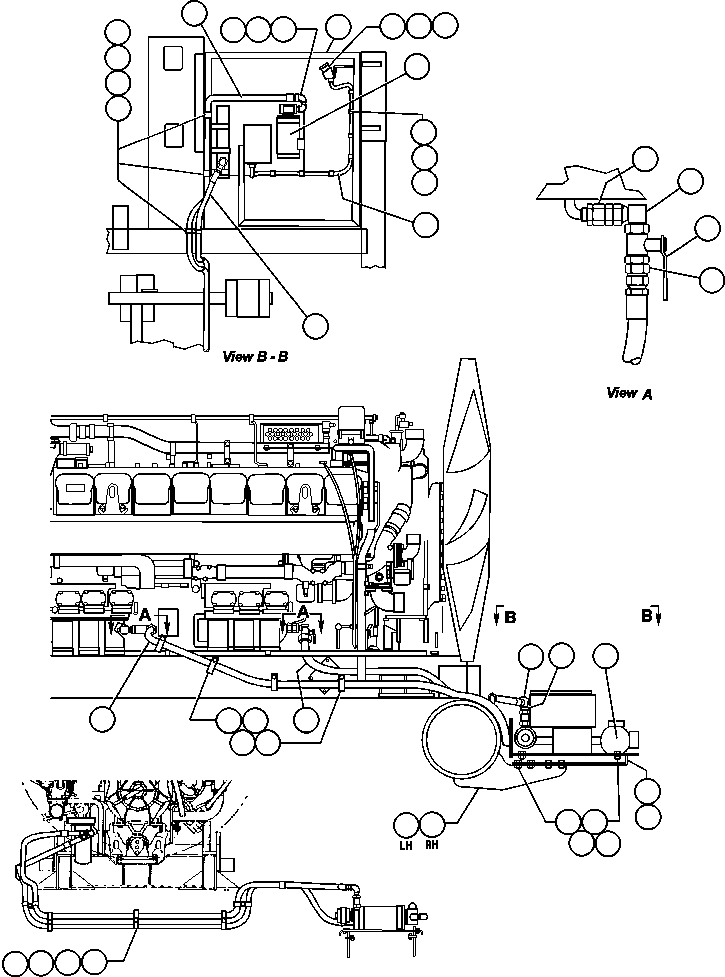 View B - B

View A

A

A

B

B

LH RH