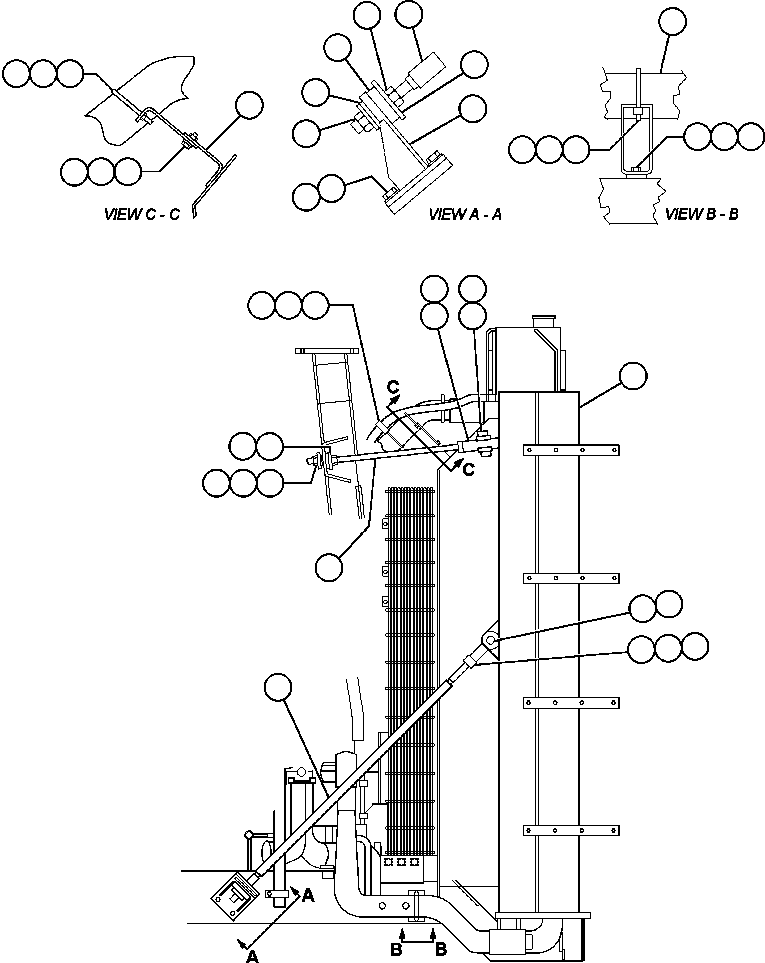 VIEW C - C

VIEW A - A

VIEW B - B

C

C

A

A

B

B