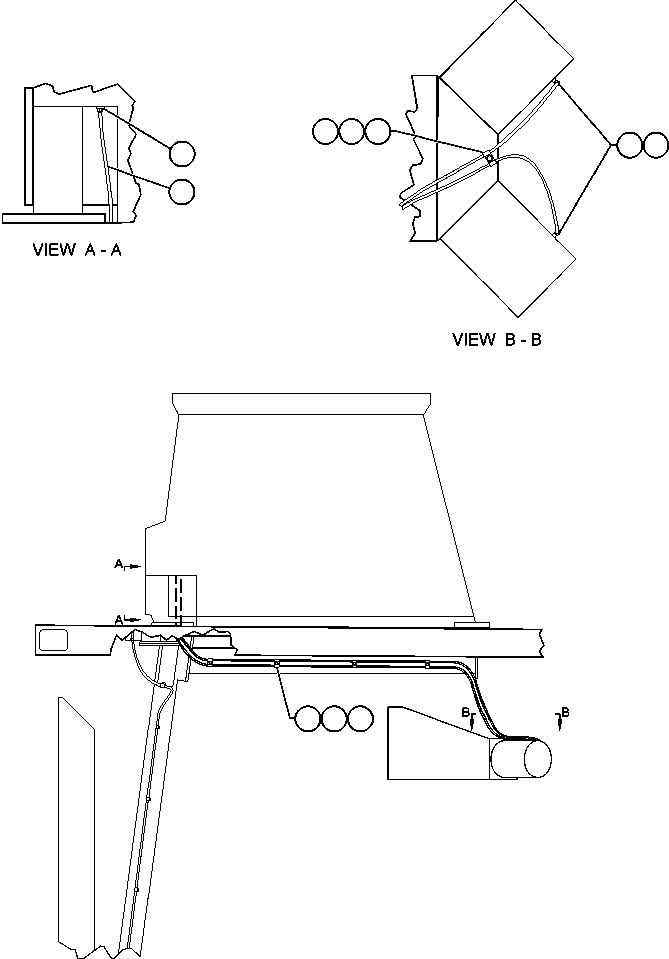 VIEW A - A

VIEW B - B

A

A

B

B