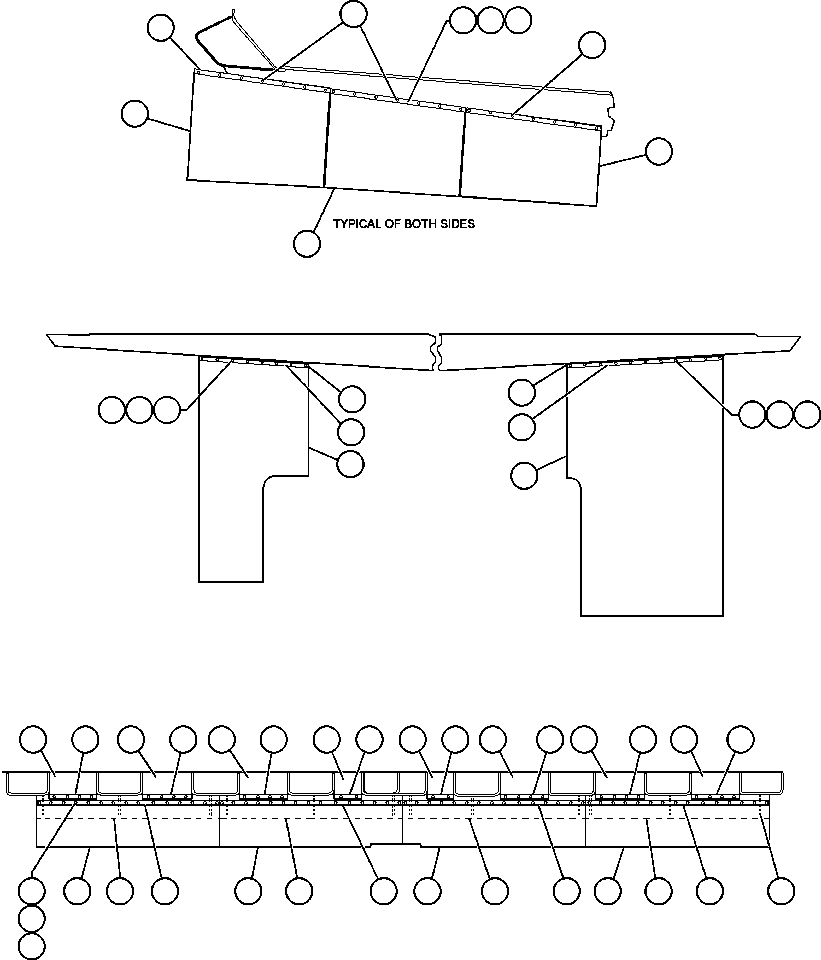 TYPICAL OF BOTH SIDES