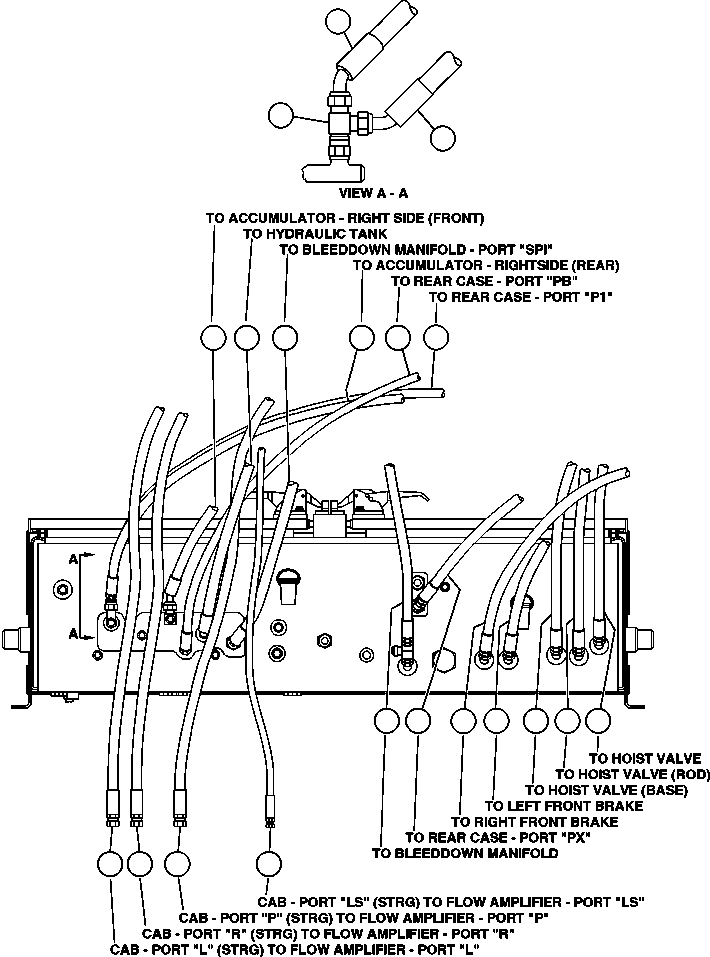 VIEW A - A

TO ACCUMULATOR - RIGHT SIDE (FRONT)
TO HYDRAULIC TANK
TO BLEEDDOWN MANIFOLD - PORT "SPI"
TO ACCUMULATOR - RIGHTSIDE (REAR)
TO REAR CASE - PORT "PB"
TO REAR CASE - PORT "P1"

A
A

TO HOIST VALVE
TO HOIST VALVE (ROD)
TO HOIST VALVE (BASE)
TO LEFT FRONT BRAKE
TO RIGHT FRONT BRAKE
TO REAR CASE - PORT "PX"
TO BLEEDDOWN MANIFOLD

CAB - PORT "LS" (STRG) TO FLOW AMPLIFIER - PORT "LS"
CAB - PORT "P" (STRG) TO FLOW AMPLIFIER - PORT "P"
CAB - PORT "R" (STRG) TO FLOW AMPLIFIER - PORT "R"
CAB - PORT "L" (STRG) TO FLOW AMPLIFIER - PORT "L"