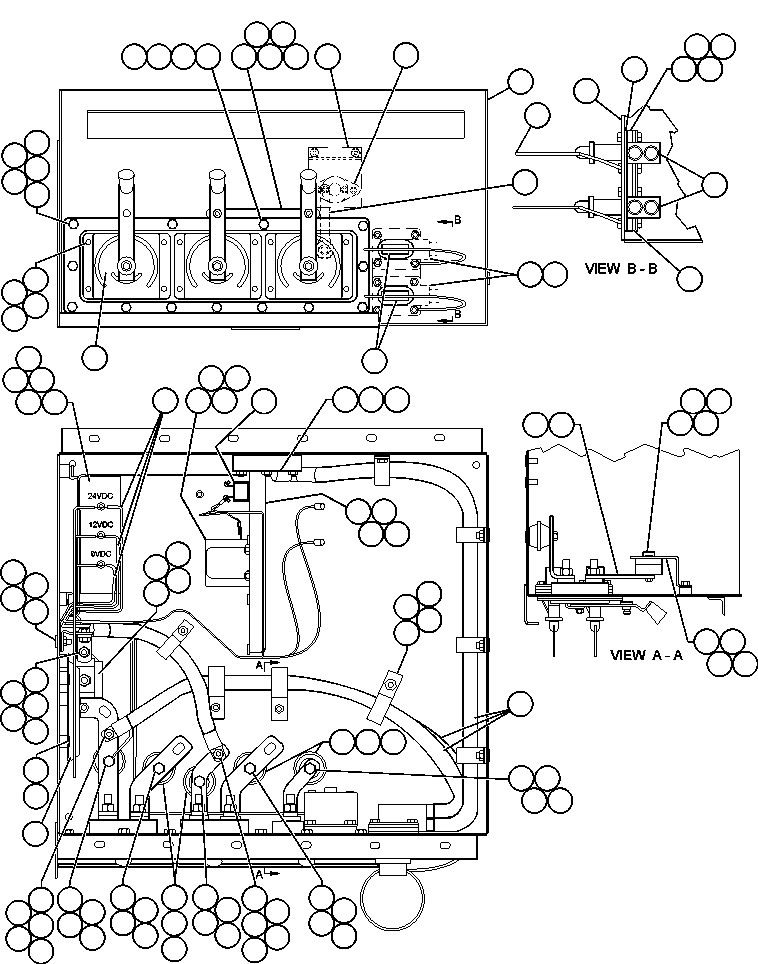 B
B
VIEW B - B
24VDC
12VDC
9VDC
A
A
VIEW A - A