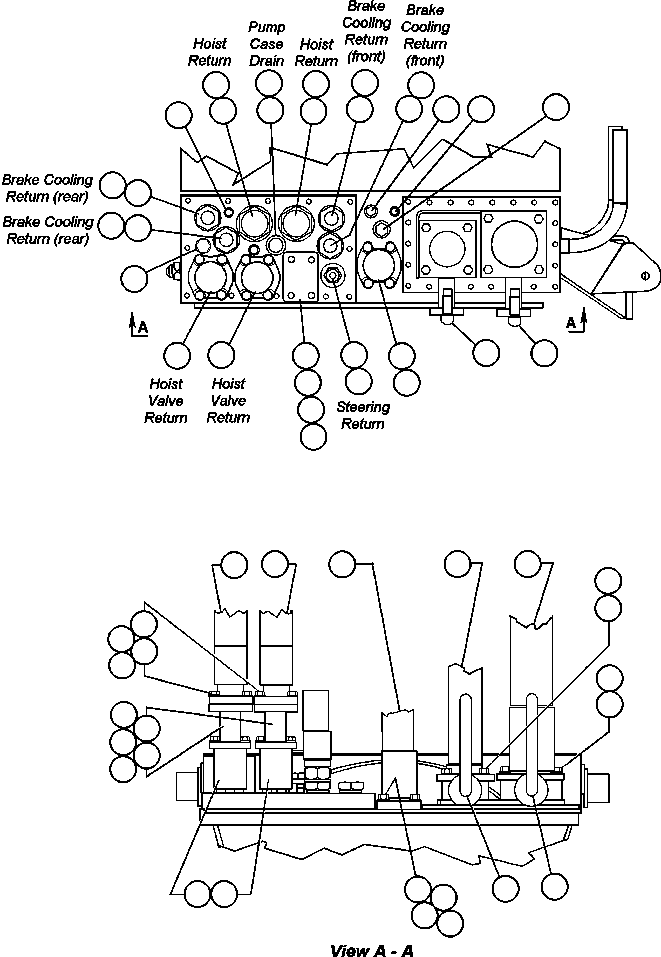 Hoist Return

Pump Case Drain

Hoist Return

Brake Cooling Return (front)

Brake Cooling Return (front)

Brake Cooling Return (rear)

Brake Cooling Return (rear)

A

A

Hoist Valve Return

Hoist Valve Return

Steering Return

View A - A