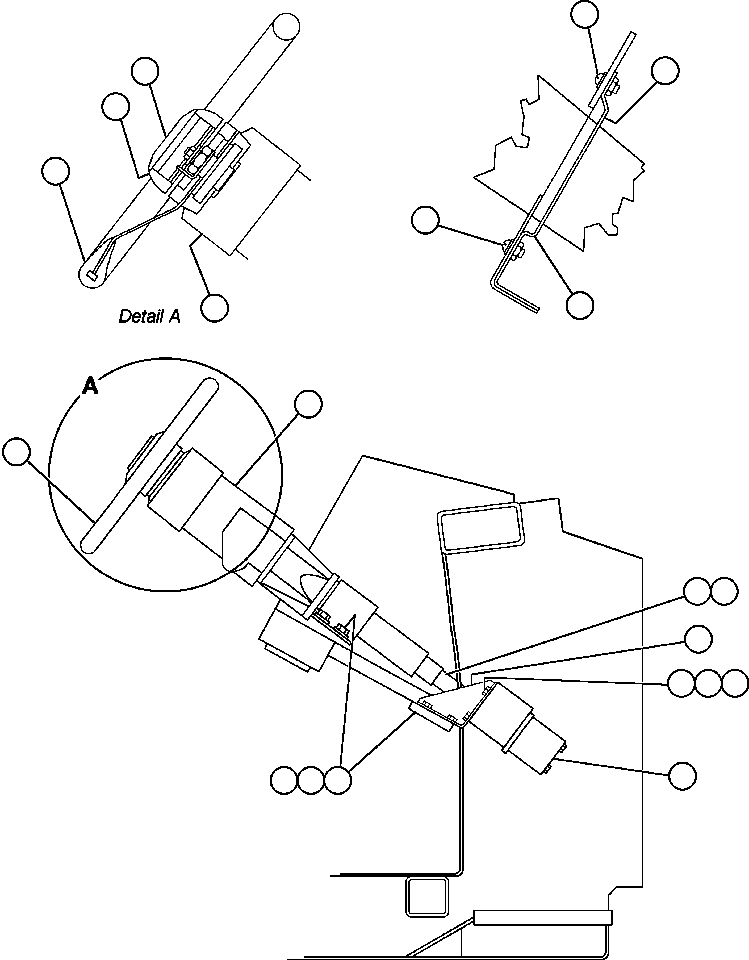 Detail A

A