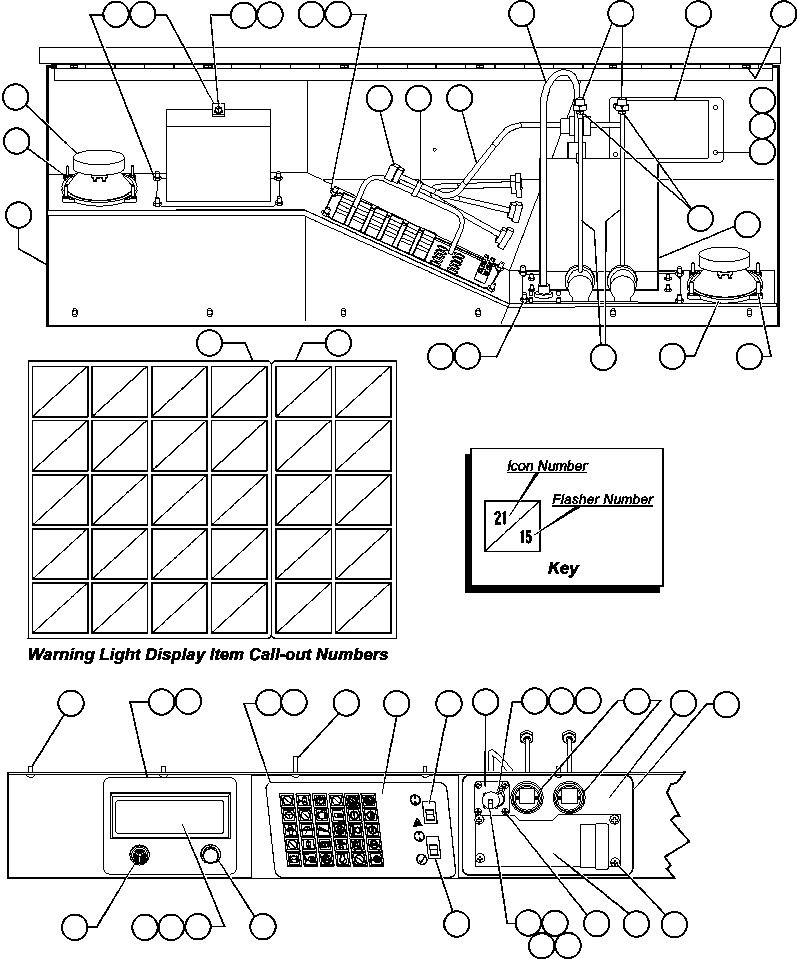 Icon Number
Flasher Number
21
15
Key

Warning Light Display Item Call-out Numbers