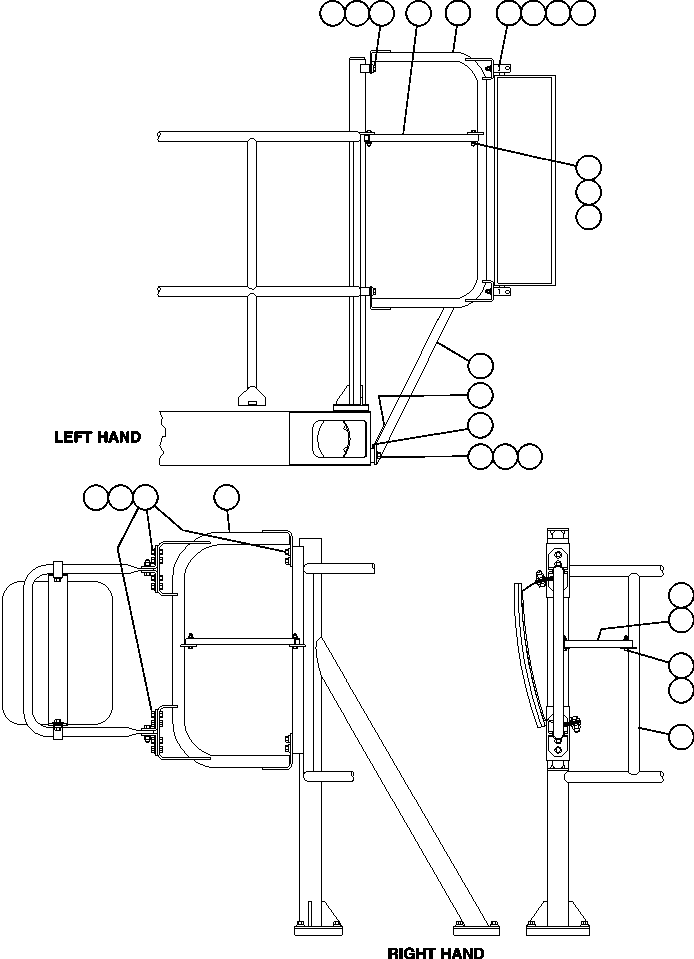 LEFT HAND

RIGHT HAND