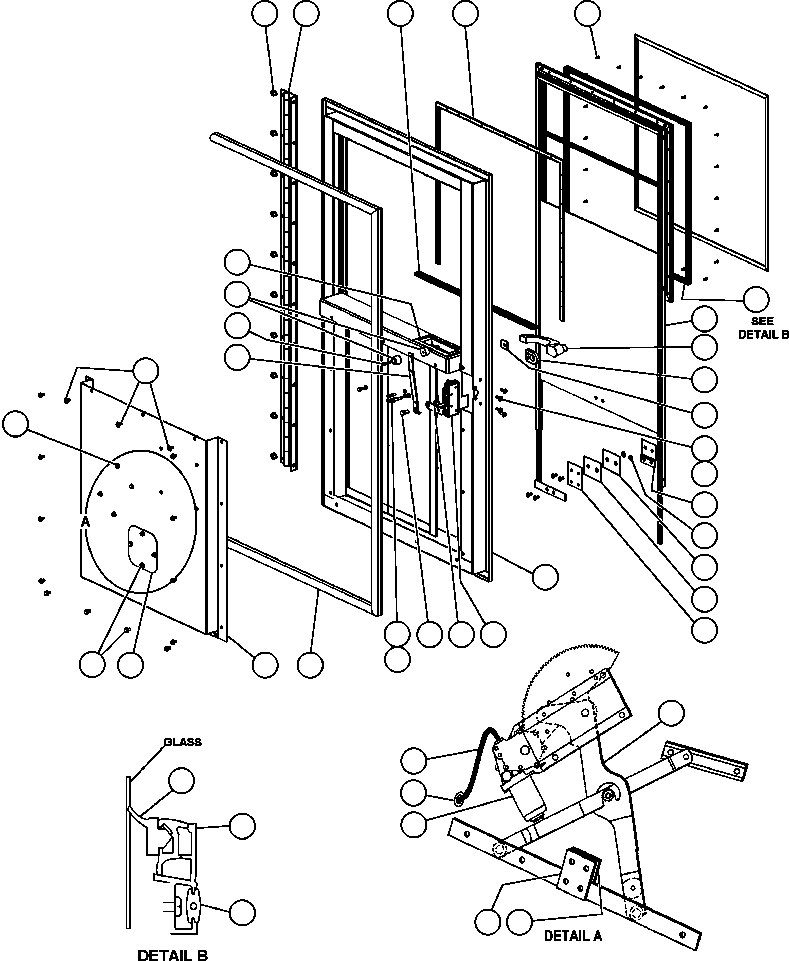 SEE DETAIL B

A

GLASS

DETAIL B

DETAIL A