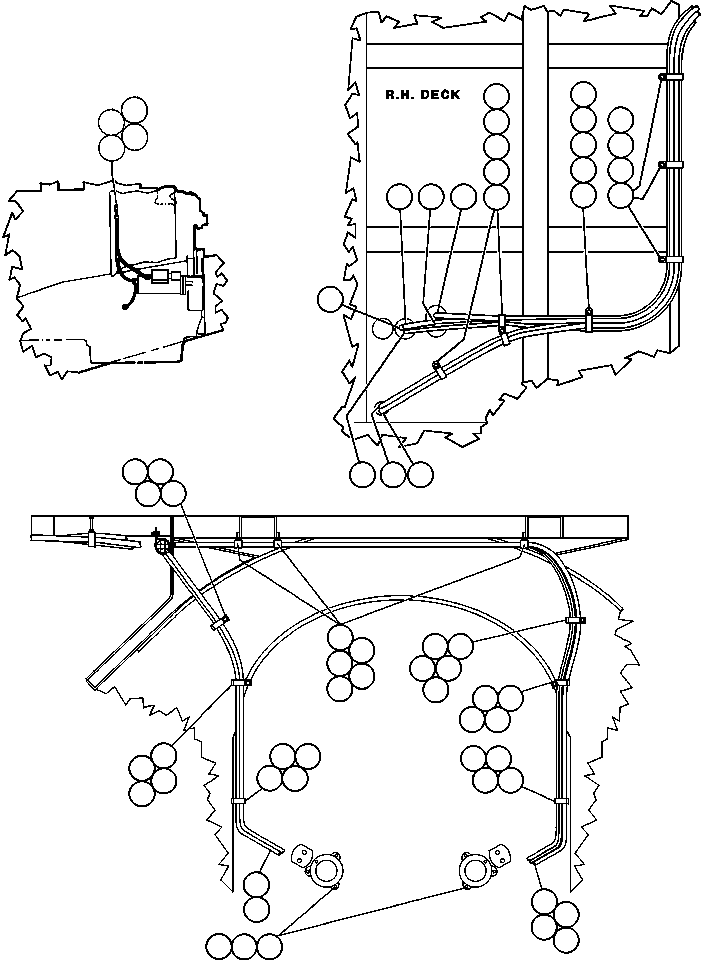 R.H. DECK