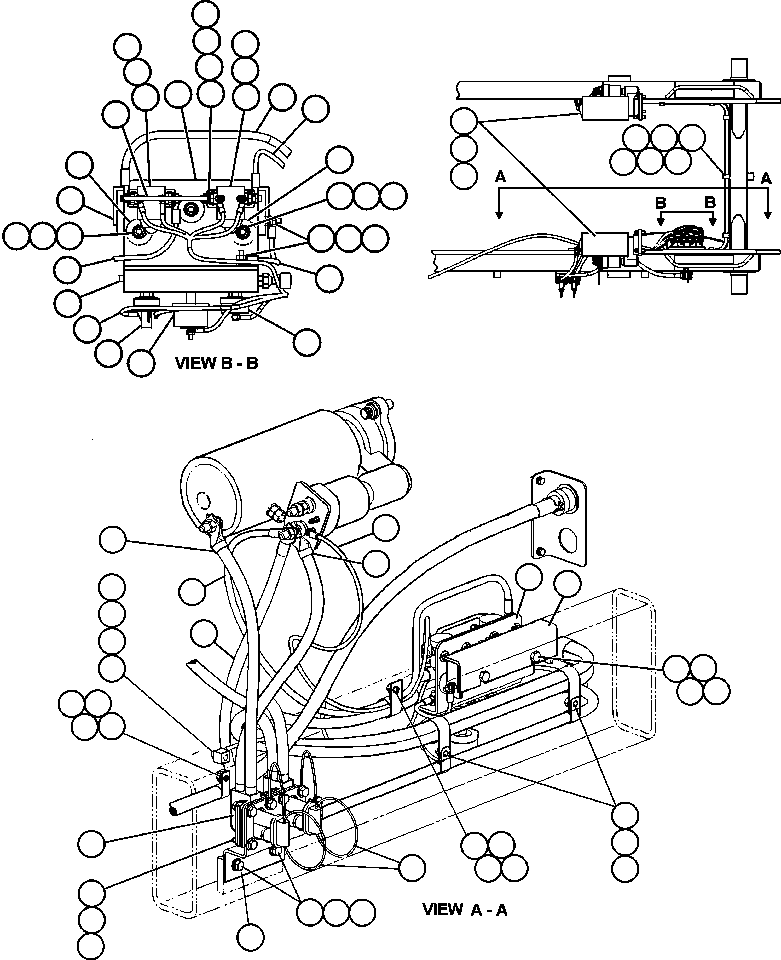 VIEW B - B

A
A
B
B

VIEW A - A