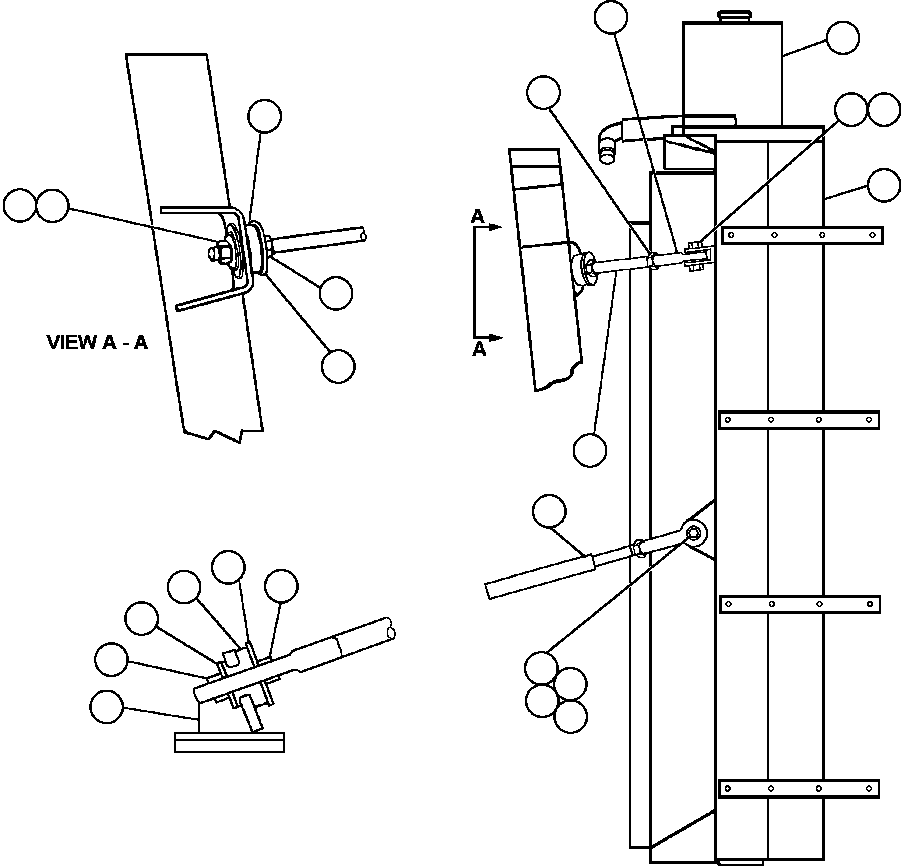 VIEW A - A

A

A