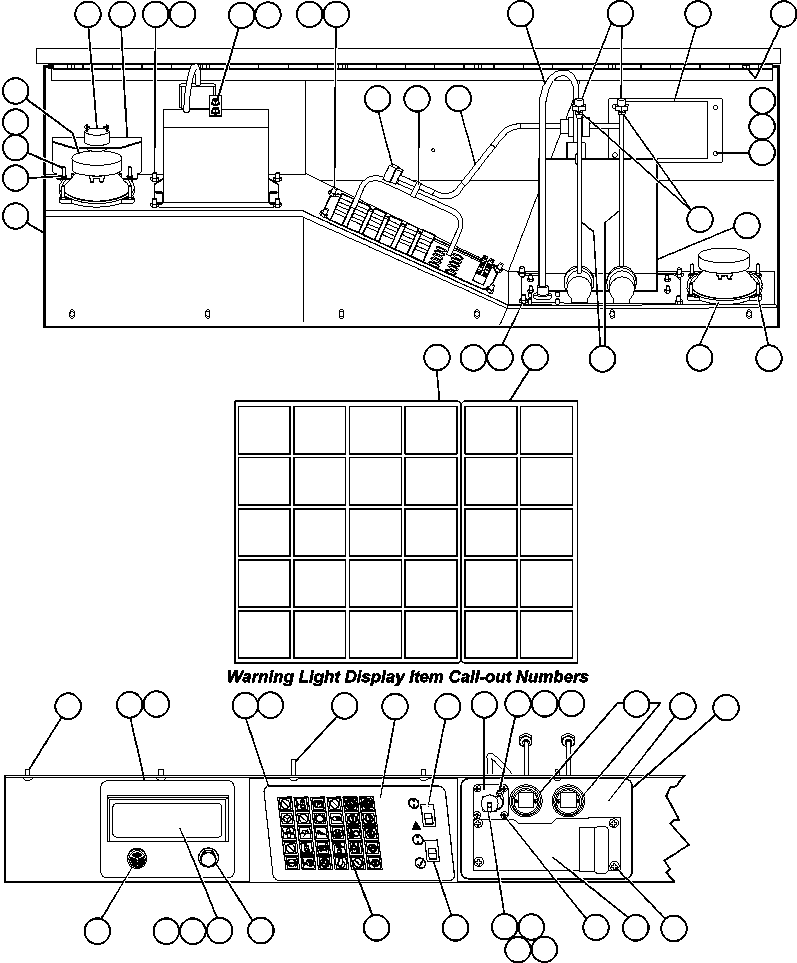 Warning Light Display Item Call-out Numbers