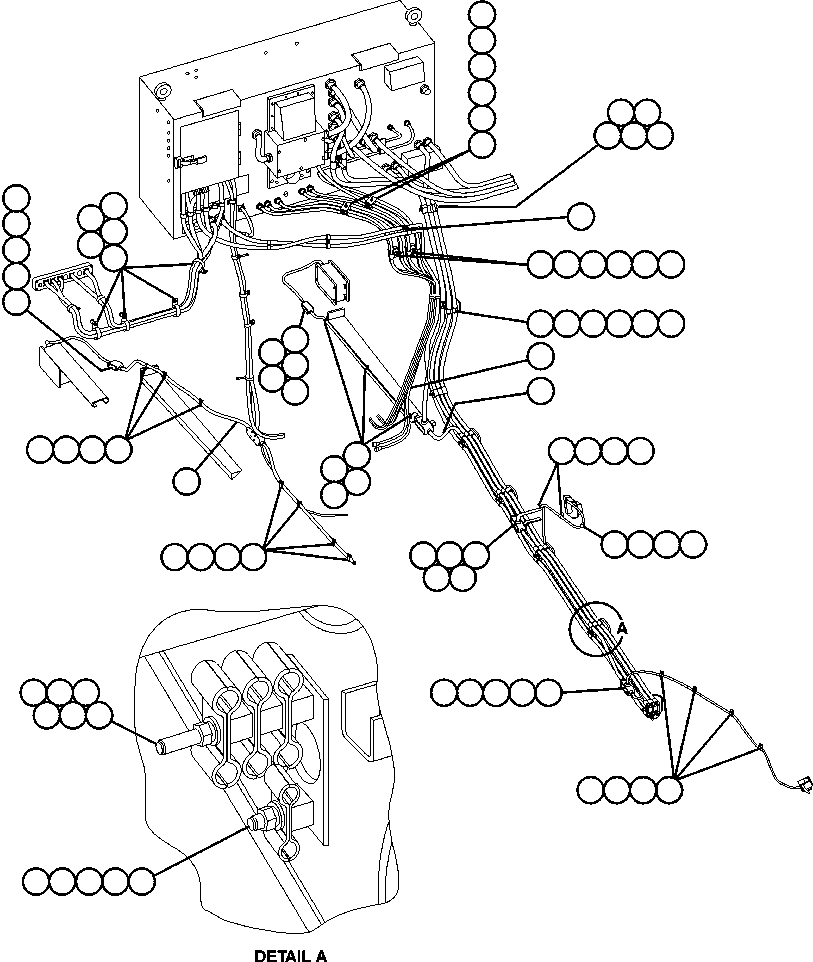 A

DETAIL A