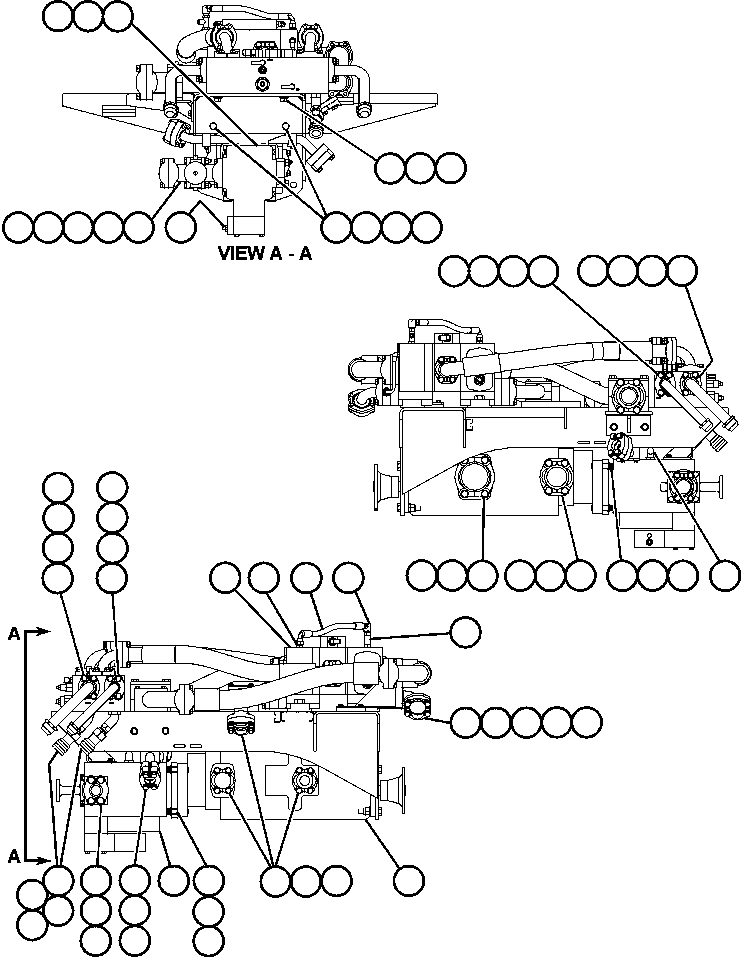 VIEW A - A

A

A