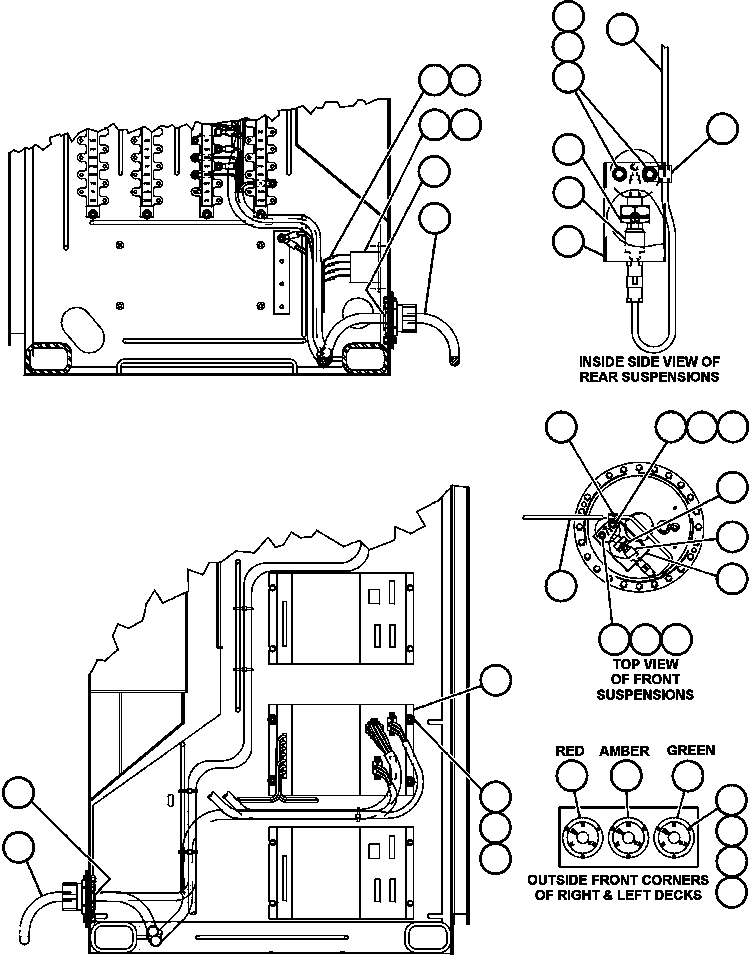 INSIDE SIDE VIEW OF REAR SUSPENSIONS

TOP VIEW OF FRONT SUSPENSIONS

RED AMBER GREEN

OUTSIDE FRONT CORNERS OF RIGHT & LEFT DECKS