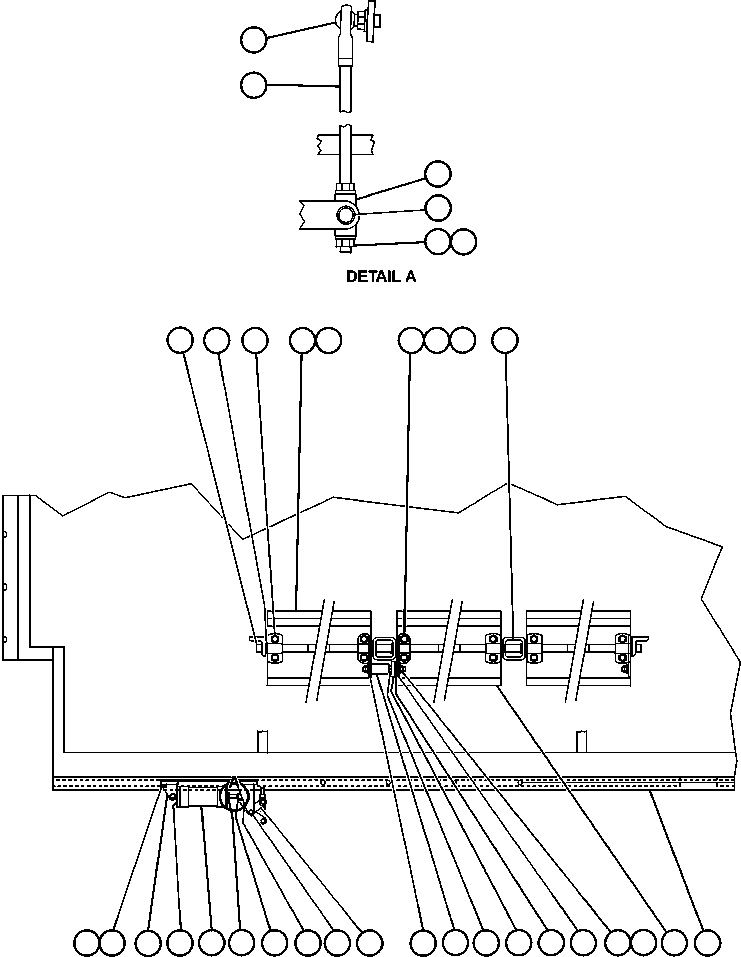 DETAIL A