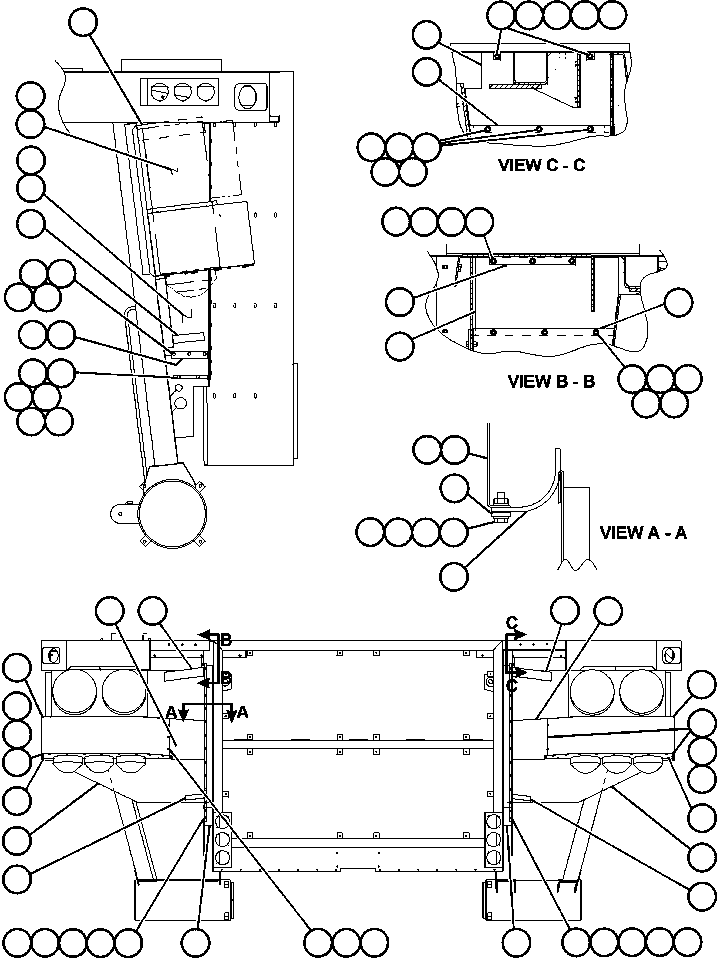 VIEW C - C

VIEW B - B

VIEW A - A

B

B

A

A

C

C