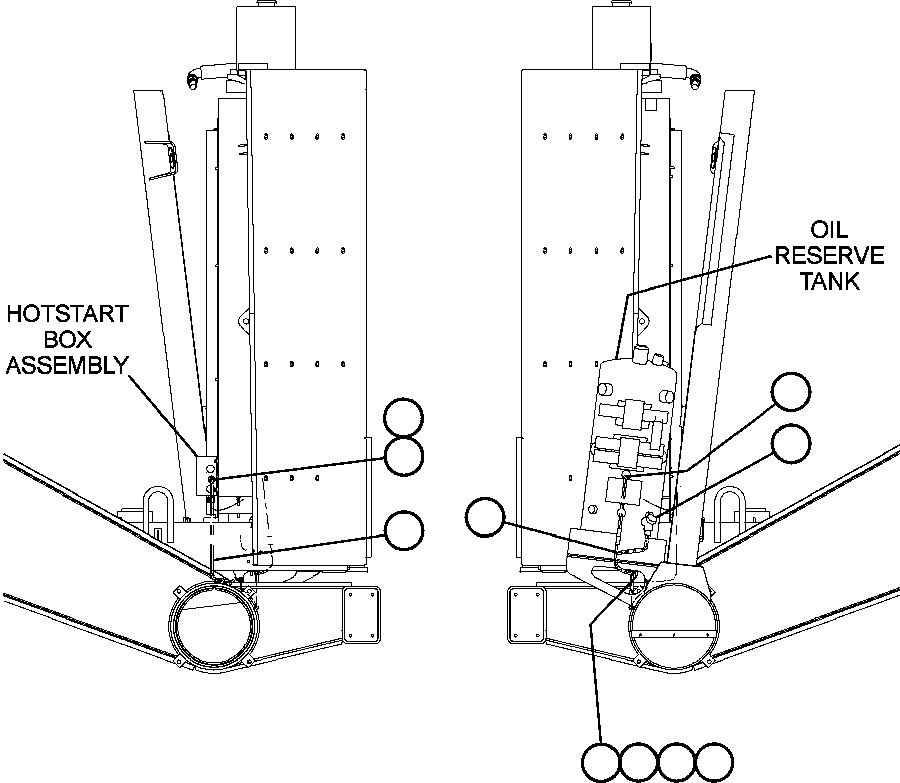 HOTSTART BOX ASSEMBLY

OIL RESERVE TANK